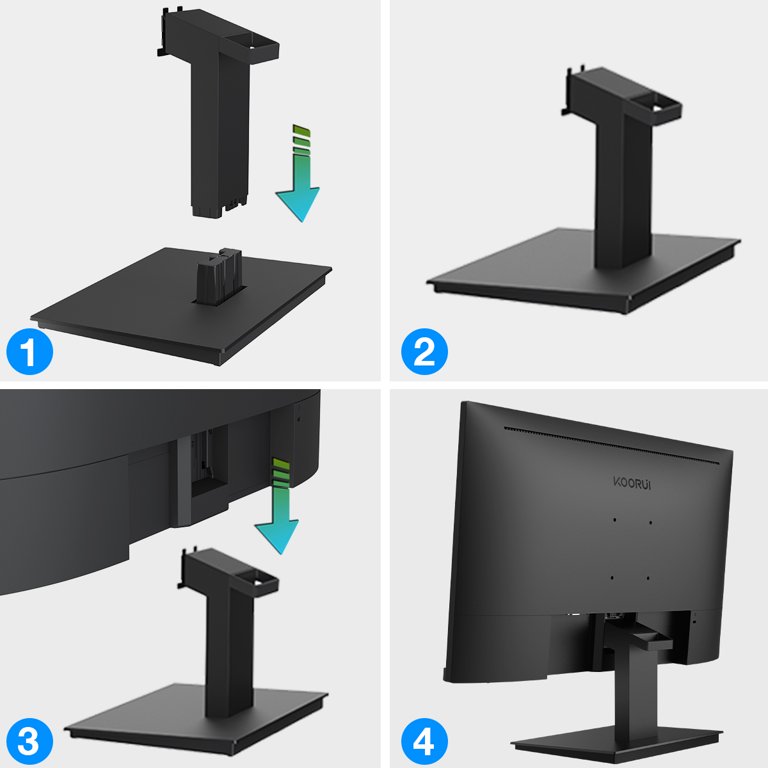 1

2

3

KOORUI

4