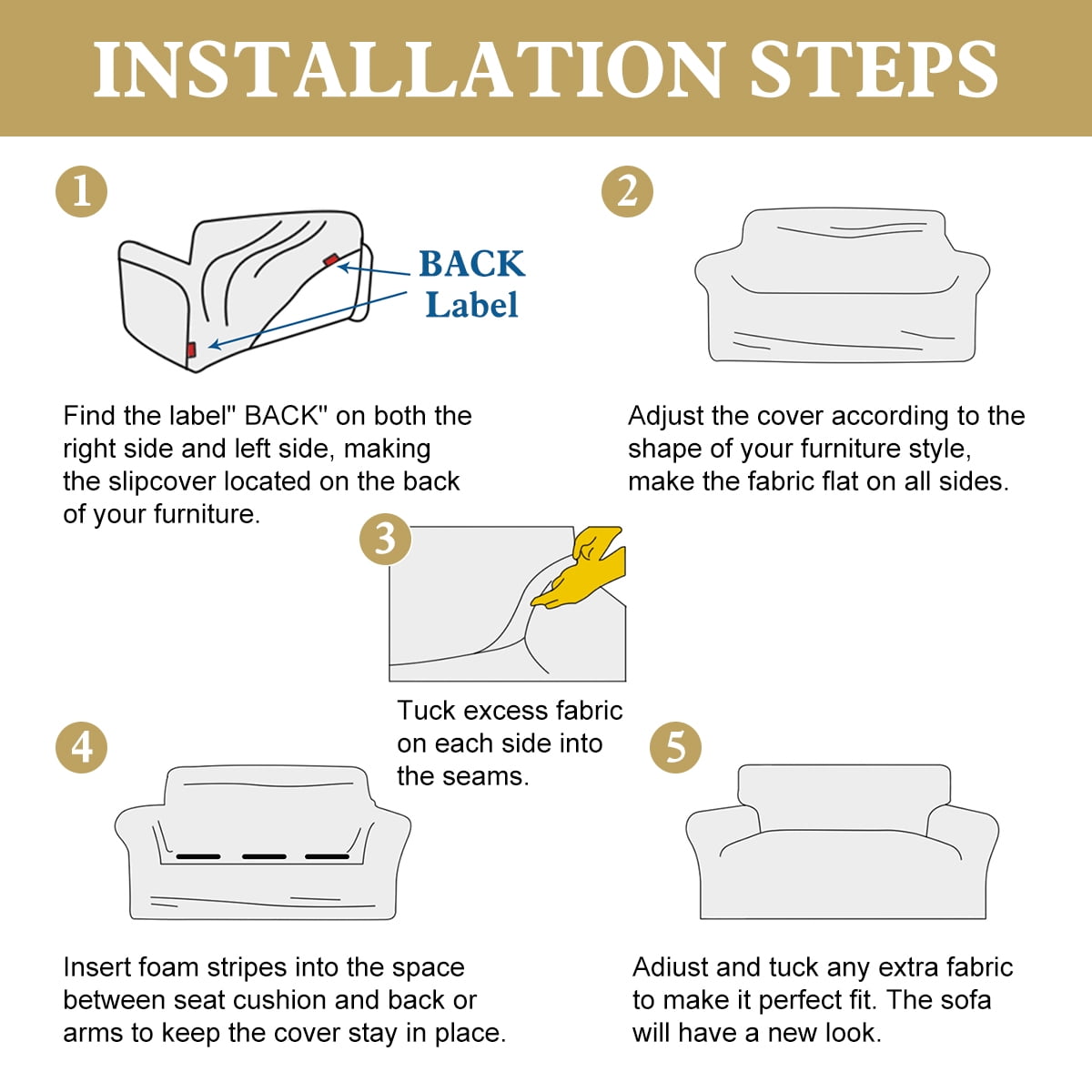 INSTALLATION STEPS

1

BACK Label

Find the label" BACK" on both the right side and left side, making the slipcover located on the back of your furniture.

2

Adjust the cover according to the shape of your furniture style, make the fabric flat on all sides.

3

Tuck excess fabric on each side into the seams.

4

Insert foam stripes into the space between seat cushion and back or arms to keep the cover stay in place.

5

Adiust and tuck any extra fabric to make it perfect fit. The sofa will have a new look.