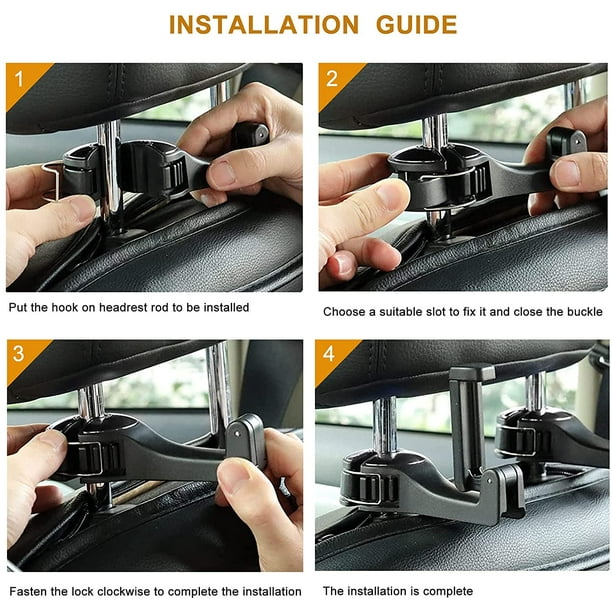 INSTALLATION GUIDE

1

Put the hook on headrest rod to be installed

2

Choose a suitable slot to fix it and close the buckle

3

Fasten the lock clockwise to complete the installation

4

The installation is complete