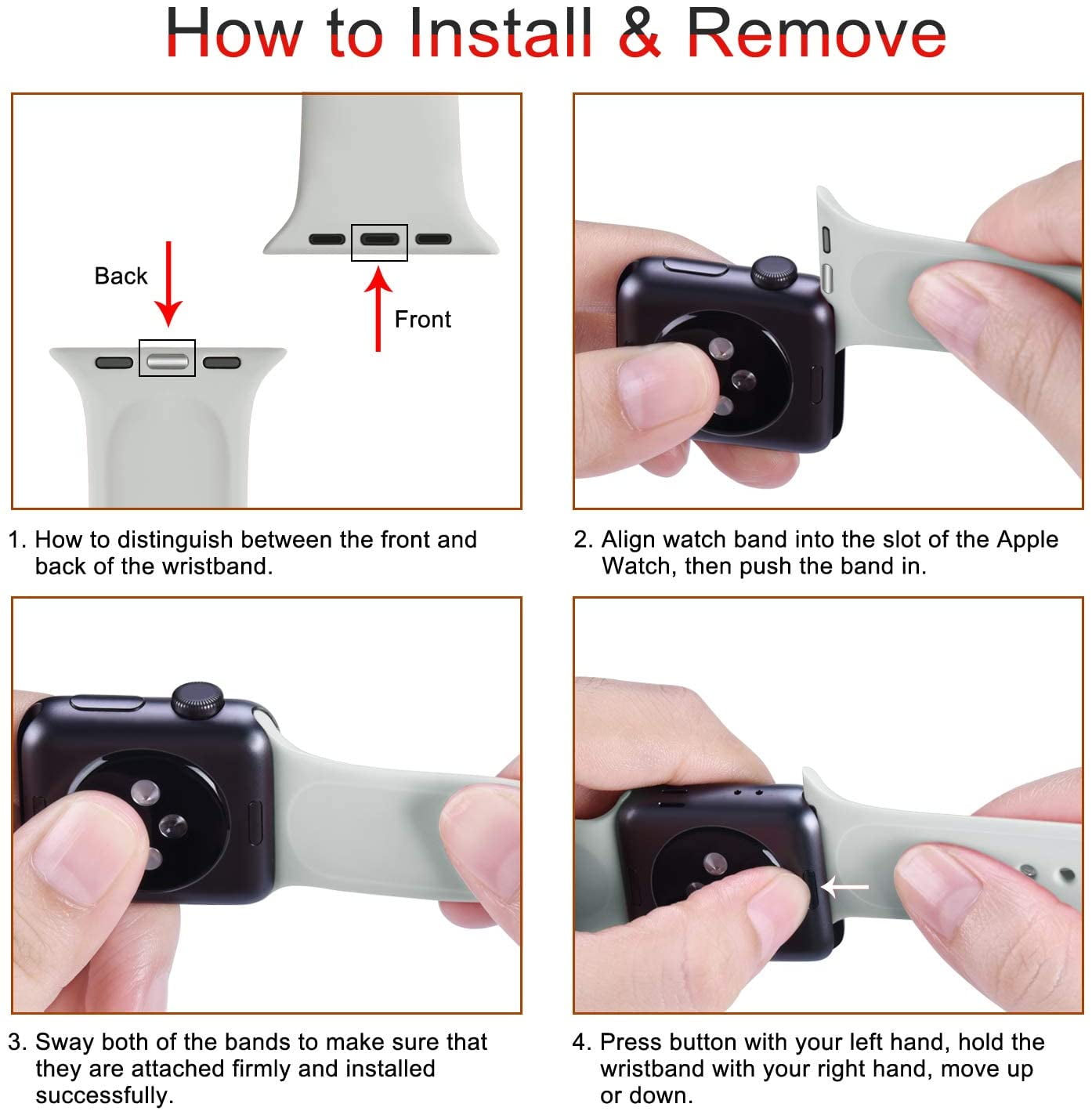 How to Install & Remove

Back

Front

1. How to distinguish between the front and back of the wristband.

2. Align watch band into the slot of the Apple Watch, then push the band in.

3. Sway both of the bands to make sure that they are attached firmly and installed successfully.

4. Press button with your left hand, hold the wristband with your right hand, move up or down.