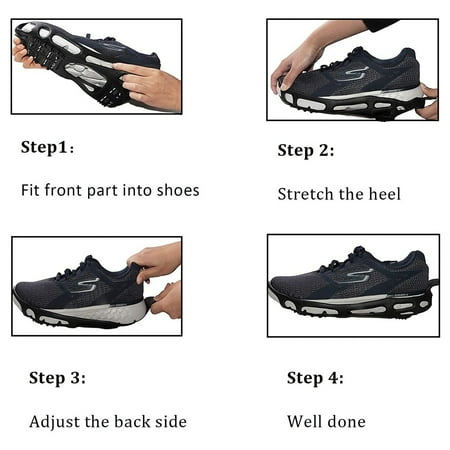 Step1:

Fit front part into shoes

Step 2:

Stretch the heel

Step 3:

Adjust the back side

Step 4:

Well done