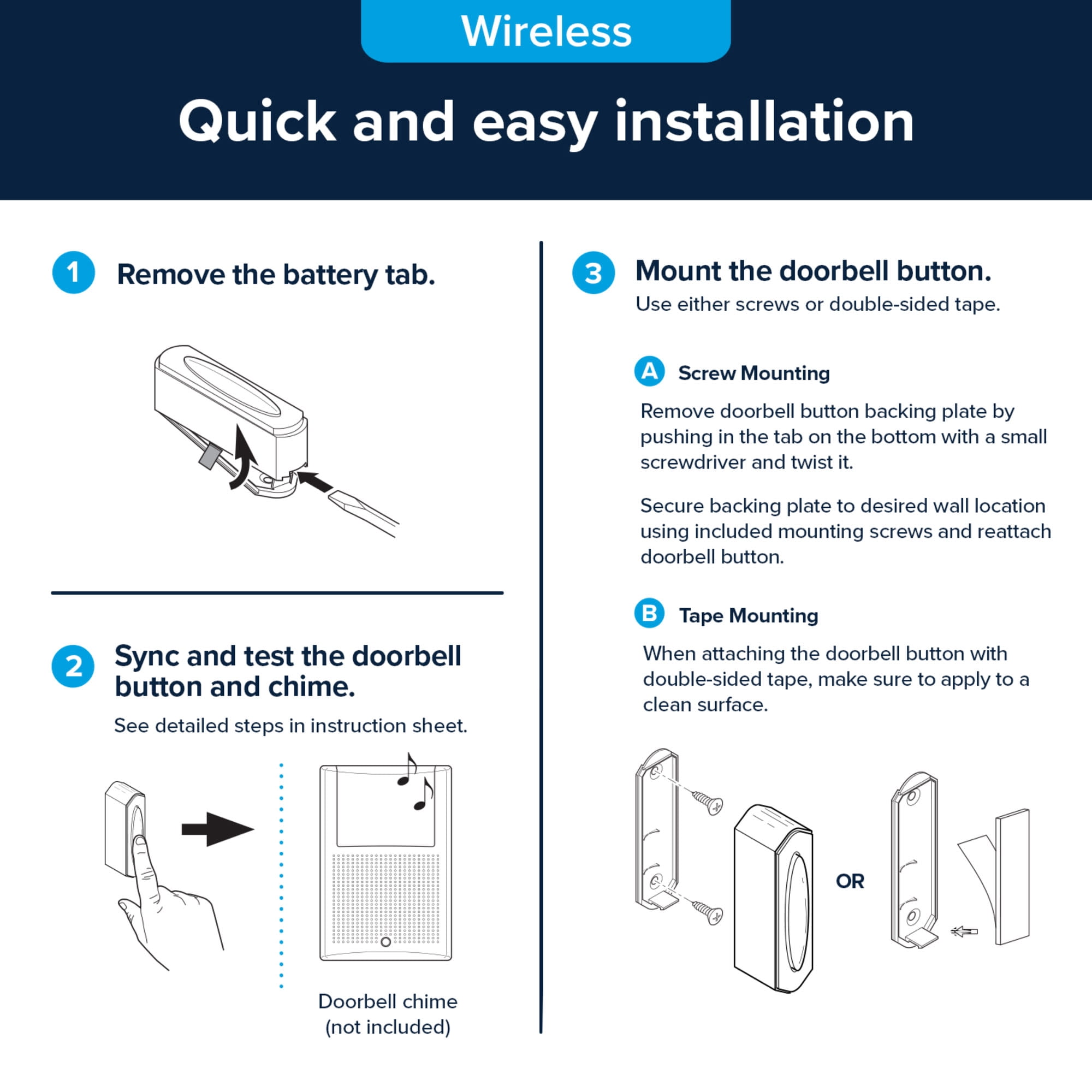 Wireless

Quick and easy installation

1 Remove the battery tab.

2 Sync and test the doorbell button and chime.

See detailed steps in instruction sheet.

Doorbell chime (not included)

3 Mount the doorbell button.

Use either screws or double-sided tape.

A Screw Mounting

Remove doorbell button backing plate by pushing in the tab on the bottom with a small screwdriver and twist it.

Secure backing plate to desired wall location using included mounting screws and reattach doorbell button.

B Tape Mounting

When attaching the doorbell button with double-sided tape, make sure to apply to a clean surface.

OR