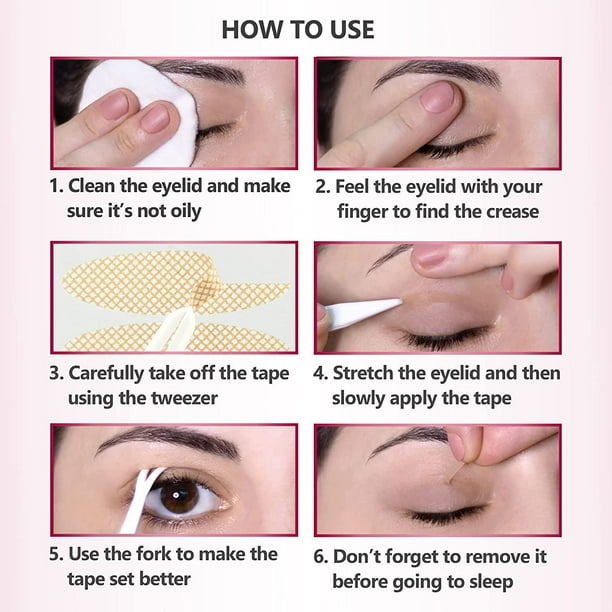 HOW TO USE

1. Clean the eyelid and make sure it's not oily

2. Feel the eyelid with your finger to find the crease

3. Carefully take off the tape using the tweezer

4. Stretch the eyelid and then slowly apply the tape

5. Use the fork to make the tape set better

6. Don't forget to remove it before going to sleep