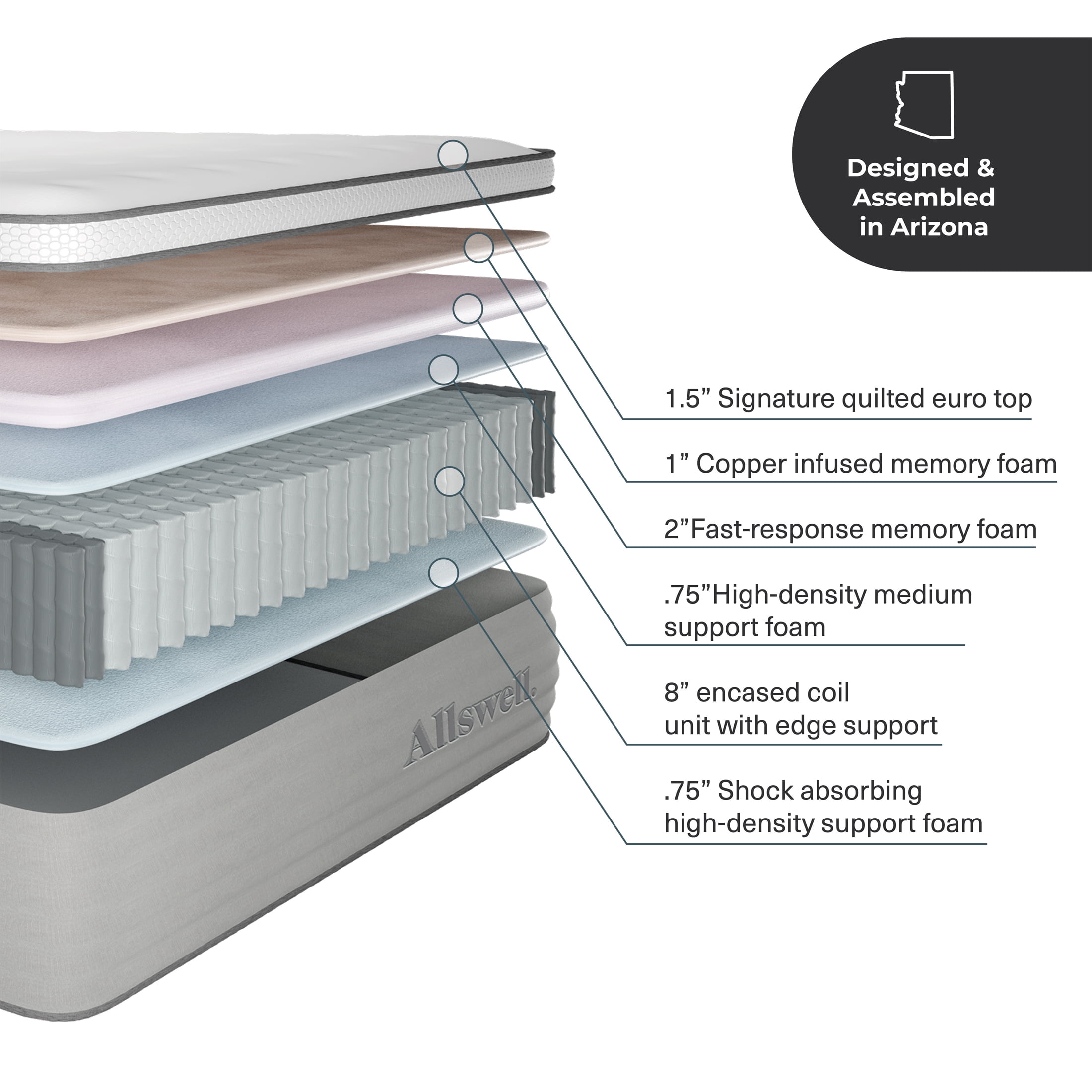 Designed & Assembled in Arizona

1.5” Signature quilted euro top

1” Copper infused memory foam

2”Fast-response memory foam

.75”High-density medium support foam

8” encased coil unit with edge support

.75” Shock absorbing high-density support foam

Allswell.