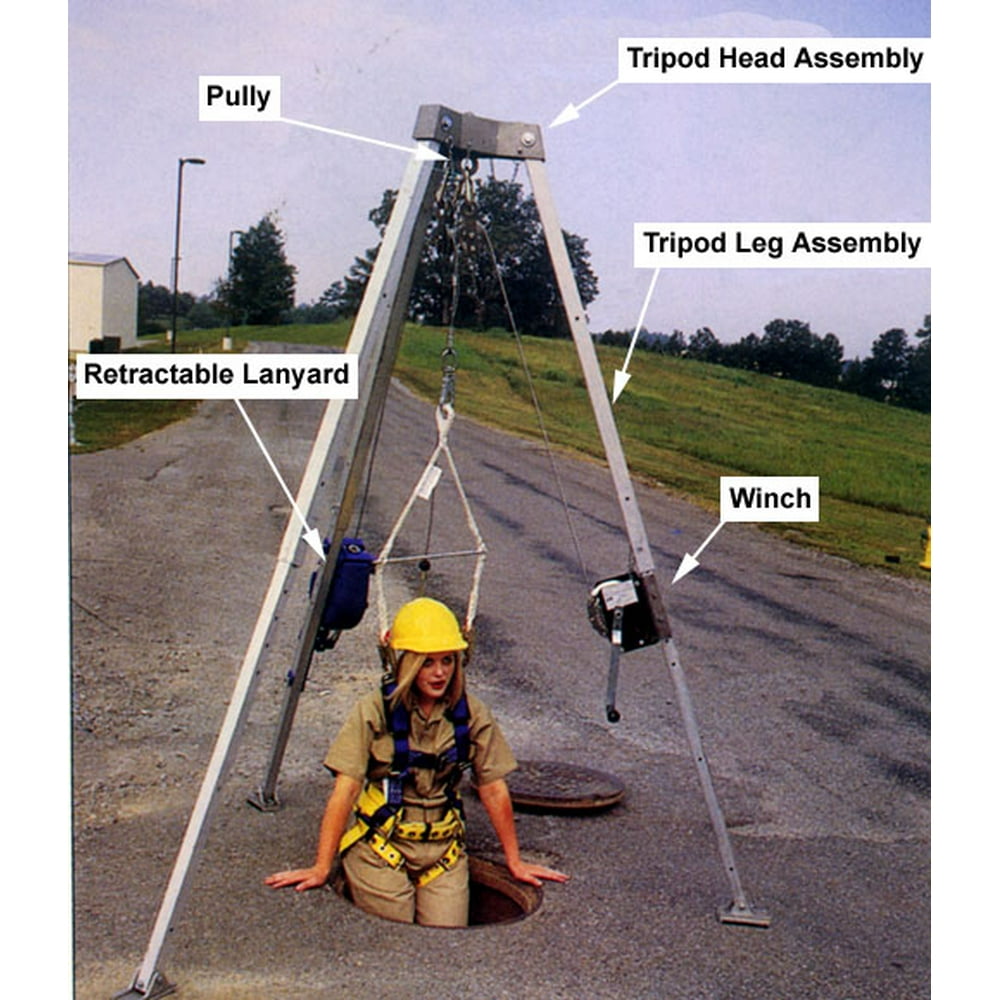 Tripod Head Assembly

Pully

Tripod Leg Assembly

Retractable Lanyard

Winch