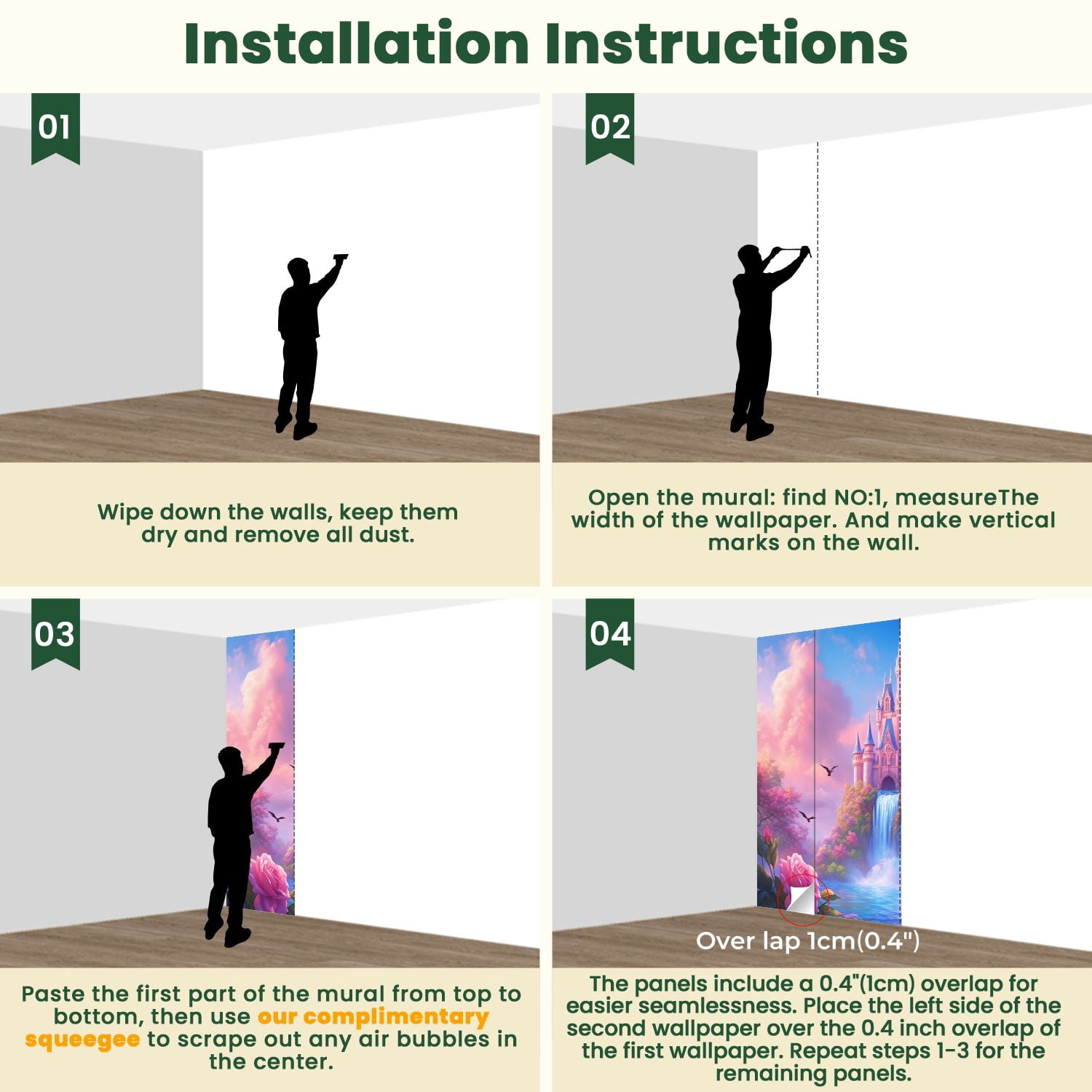 Installation Instructions

01

Wipe down the walls, keep them dry and remove all dust.

02

Open the mural: find NO:1, measureThe width of the wallpaper. And make vertical marks on the wall.

03

Paste the first part of the mural from top to bottom, then use our complimentary squeegee to scrape out any air bubbles in the center.

04

Over lap 1cm(0.4")

The panels include a 0.4"(1cm) overlap for easier seamlessness. Place the left side of the second wallpaper over the 0.4 inch overlap of the first wallpaper. Repeat steps 1-3 for the remaining panels.