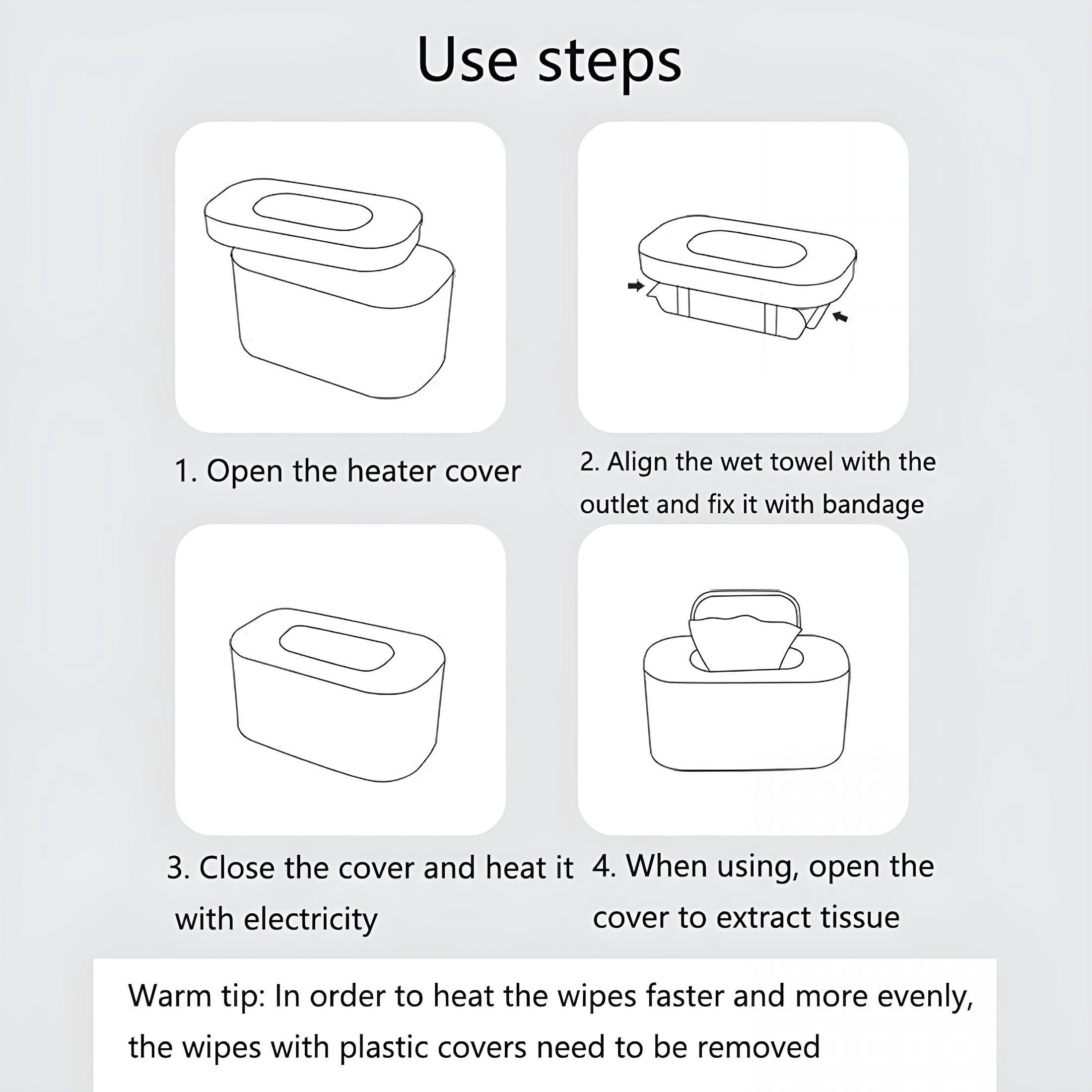 Use steps

1. Open the heater cover

2. Align the wet towel with the outlet and fix it with bandage

3. Close the cover and heat it with electricity

4. When using, open the cover to extract tissue

Warm tip: In order to heat the wipes faster and more evenly, the wipes with plastic covers need to be removed