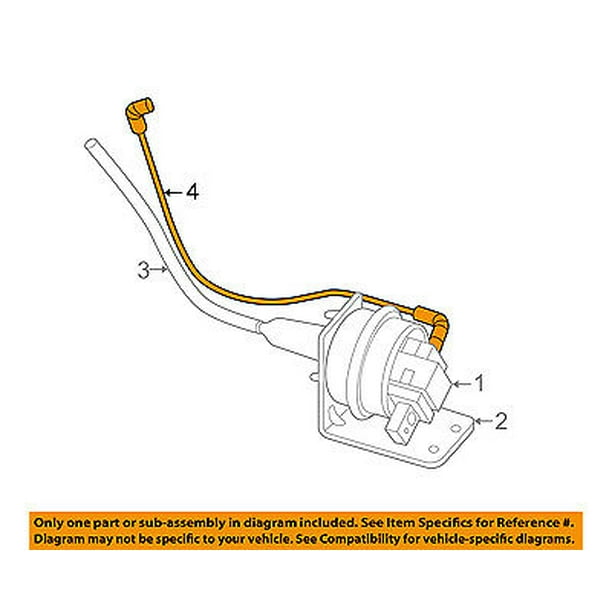 4

3

1

2

Only one part or sub-assembly in diagram included. See Item Specifics for Reference #. Diagram may not be specific to your vehicle. See Compatibility for vehicle-specific diagrams.