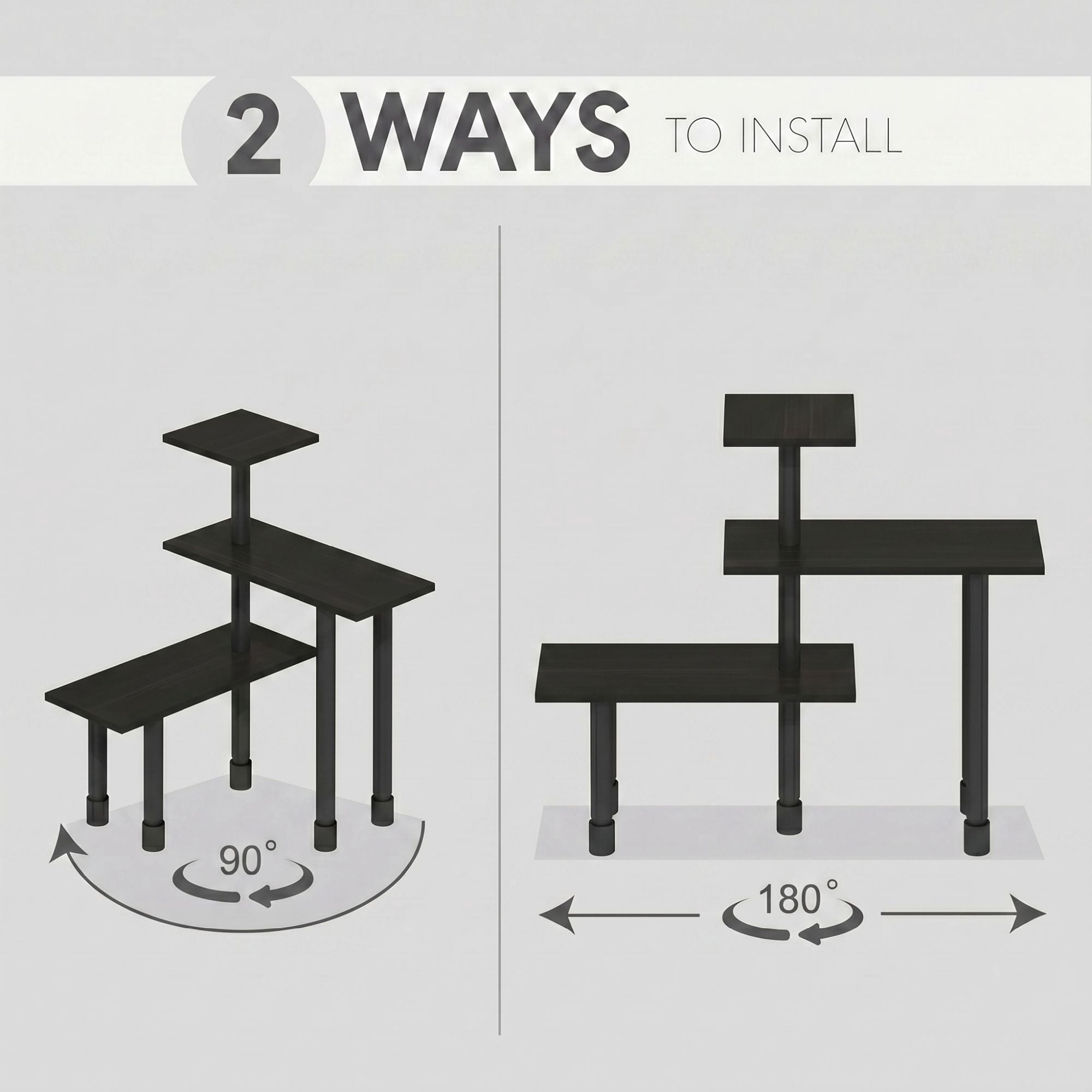 2 WAYS TO INSTALL

90°

180°