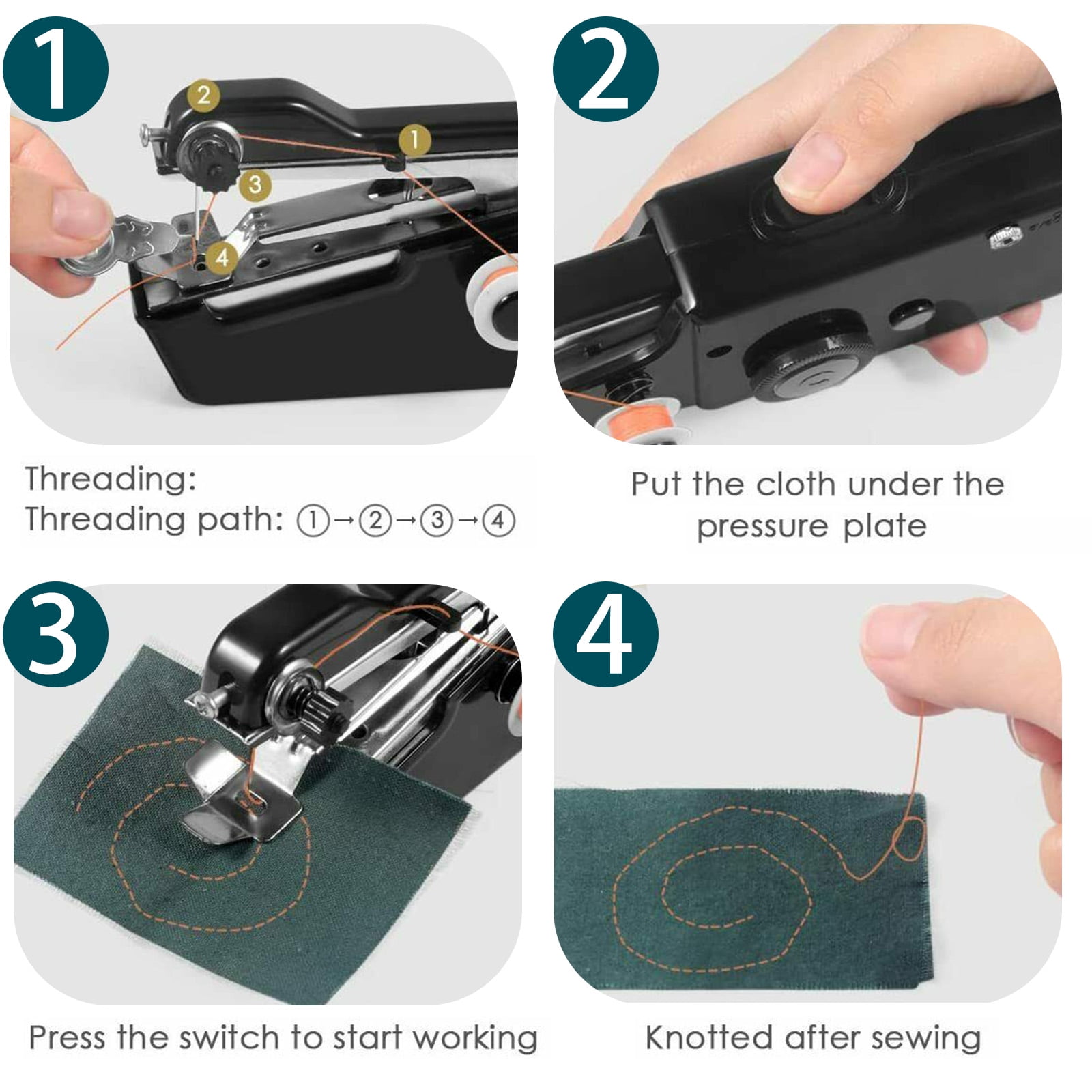 1

2

1

3

4

Threading:
Threading path: ①→②→③→④

2

Put the cloth under the pressure plate

3

Press the switch to start working

4

Knotted after sewing