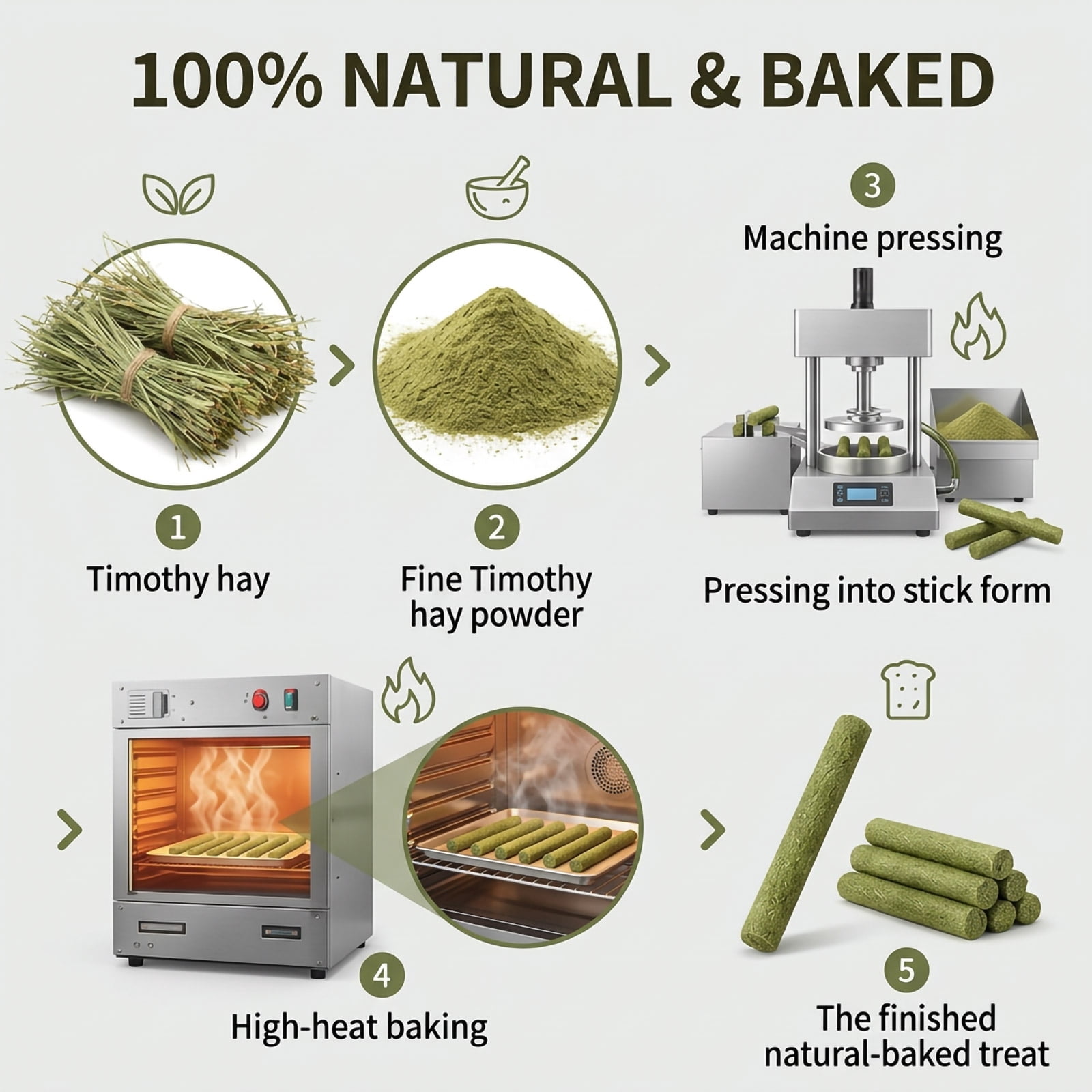 100% NATURAL & BAKED

1
Timothy hay

2
Fine Timothy hay powder

3
Machine pressing

Pressing into stick form

4
High-heat baking

5
The finished natural-baked treat