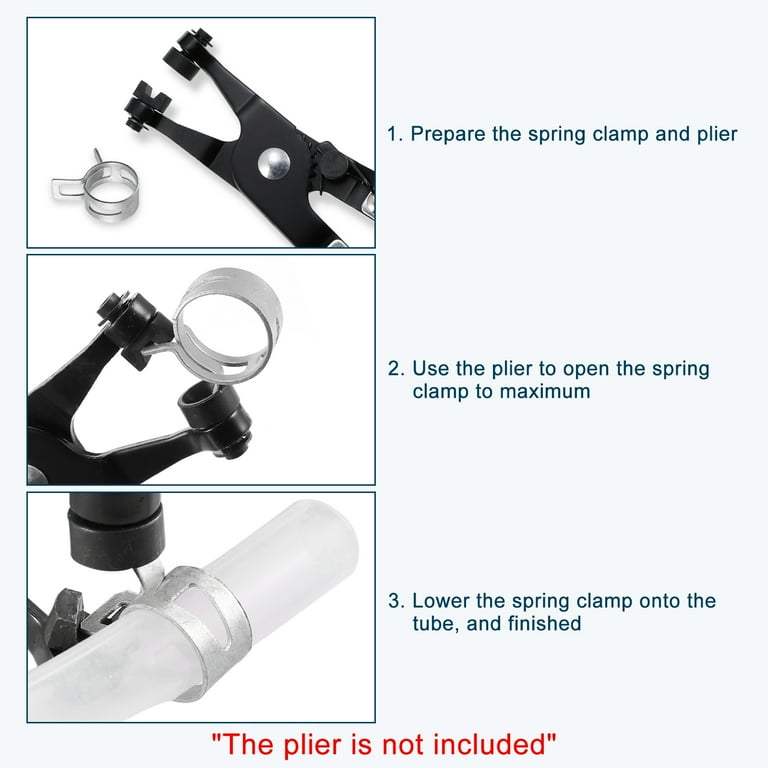 1. Prepare the spring clamp and plier

2. Use the plier to open the spring clamp to maximum

3. Lower the spring clamp onto the tube, and finished

"The plier is not included"