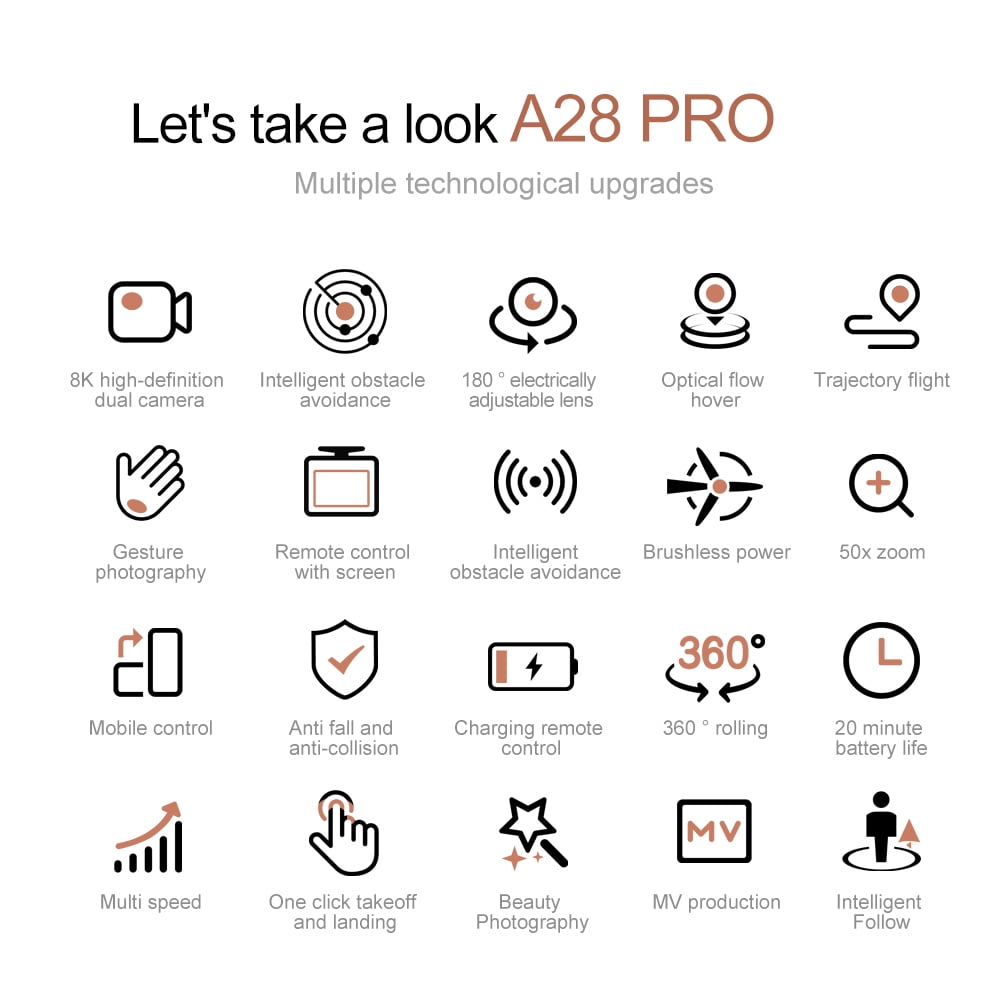 Let's take a look A28 PRO
Multiple technological upgrades

8K high-definition dual camera

Intelligent obstacle avoidance

180 ° electrically adjustable lens

Optical flow hover

Trajectory flight

Gesture photography

Remote control with screen

Intelligent obstacle avoidance

Brushless power

50x zoom

Mobile control

Anti fall and anti-collision

Charging remote control

360°

360 ° rolling

20 minute battery life

Multi speed

One click takeoff and landing

Beauty Photography

MV

MV production

Intelligent Follow