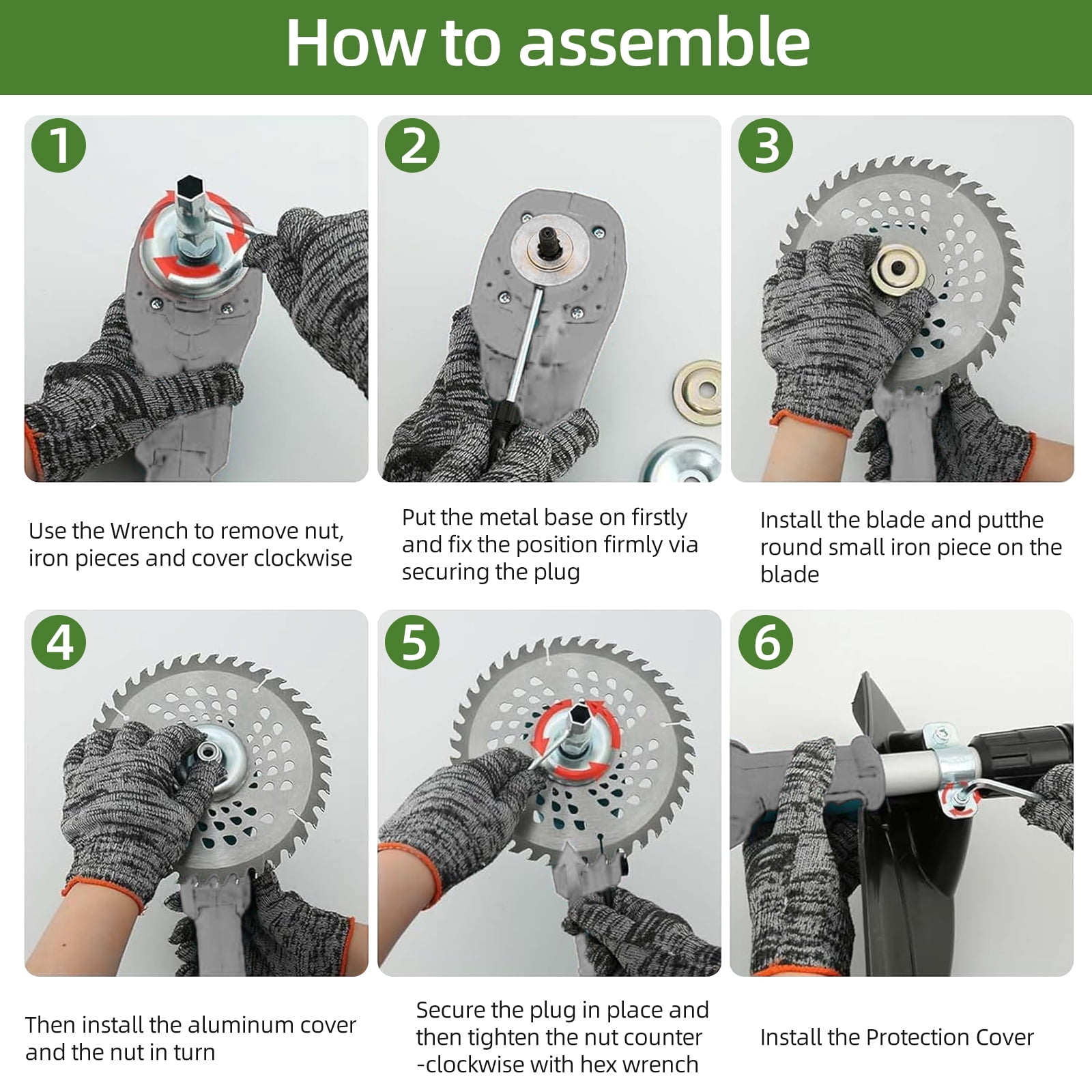 How to assemble

1

Use the Wrench to remove nut, iron pieces and cover clockwise

2

Put the metal base on firstly and fix the position firmly via securing the plug

3

Install the blade and putthe round small iron piece on the blade

4

Then install the aluminum cover and the nut in turn

5

Secure the plug in place and then tighten the nut counter -clockwise with hex wrench

6

Install the Protection Cover