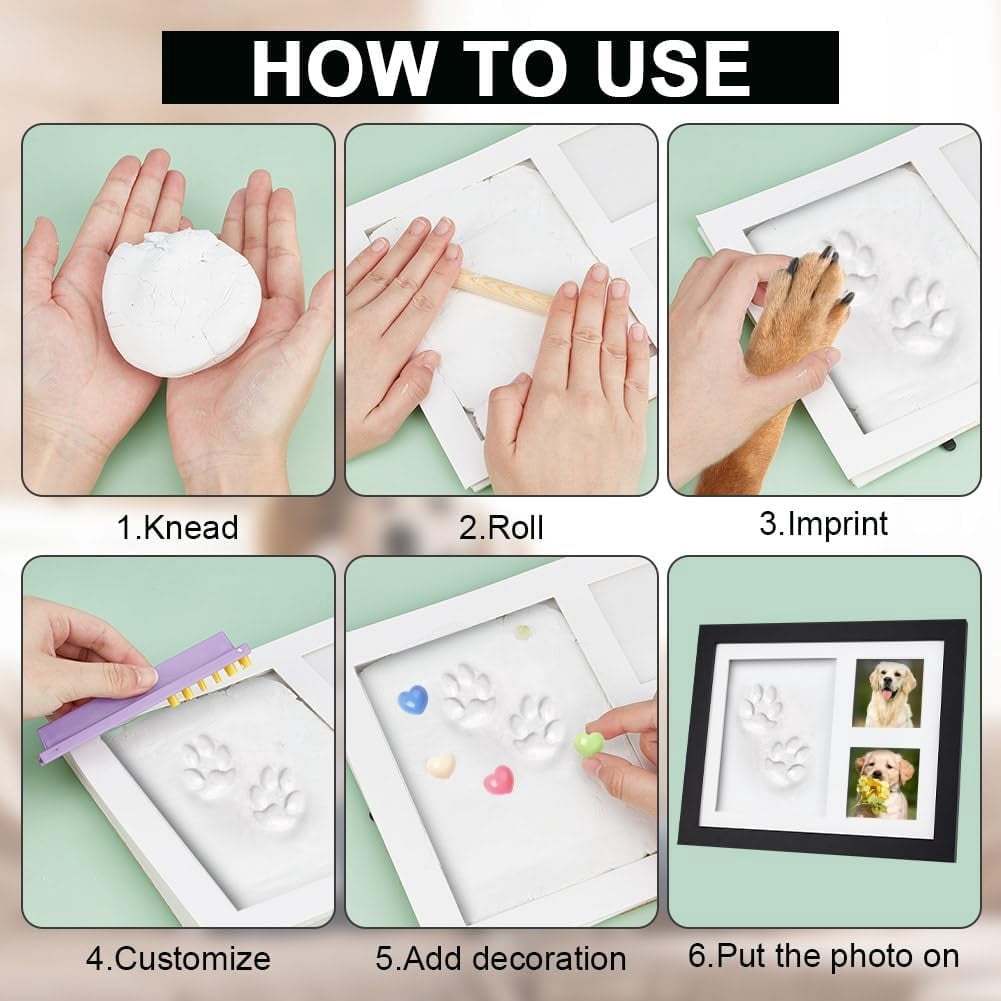 HOW TO USE

1.Knead

2.Roll

3.Imprint

4.Customize

5.Add decoration

6.Put the photo on