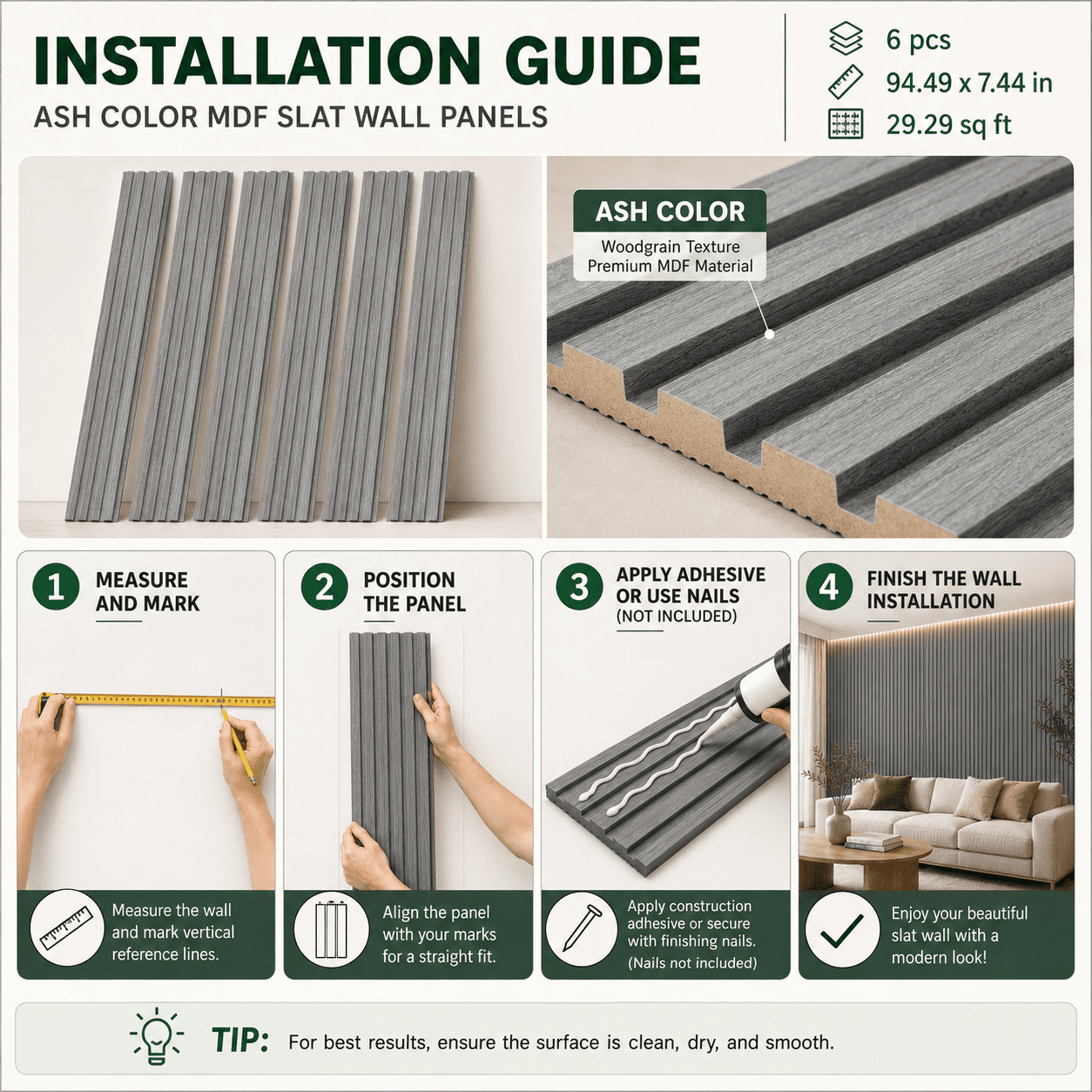 INSTALLATION GUIDE
ASH COLOR MDF SLAT WALL PANELS

6 pcs
94.49 x 7.44 in
29.29 sq ft

ASH COLOR
Woodgrain Texture
Premium MDF Material

1 MEASURE AND MARK

Measure the wall and mark vertical reference lines.

2 POSITION THE PANEL

Align the panel with your marks for a straight fit.

3 APPLY ADHESIVE OR USE NAILS (NOT INCLUDED)

Apply construction adhesive or secure with finishing nails. (Nails not included)

4 FINISH THE WALL INSTALLATION

Enjoy your beautiful slat wall with a modern look!

TIP: For best results, ensure the surface is clean, dry, and smooth.