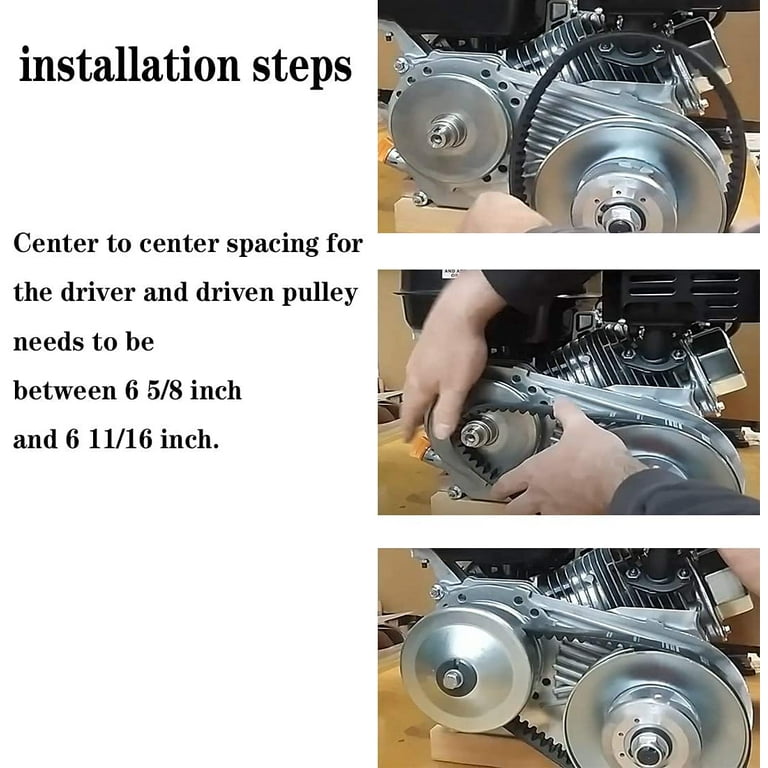 installation steps

Center to center spacing for the driver and driven pulley needs to be between 6 5/8 inch and 6 11/16 inch.