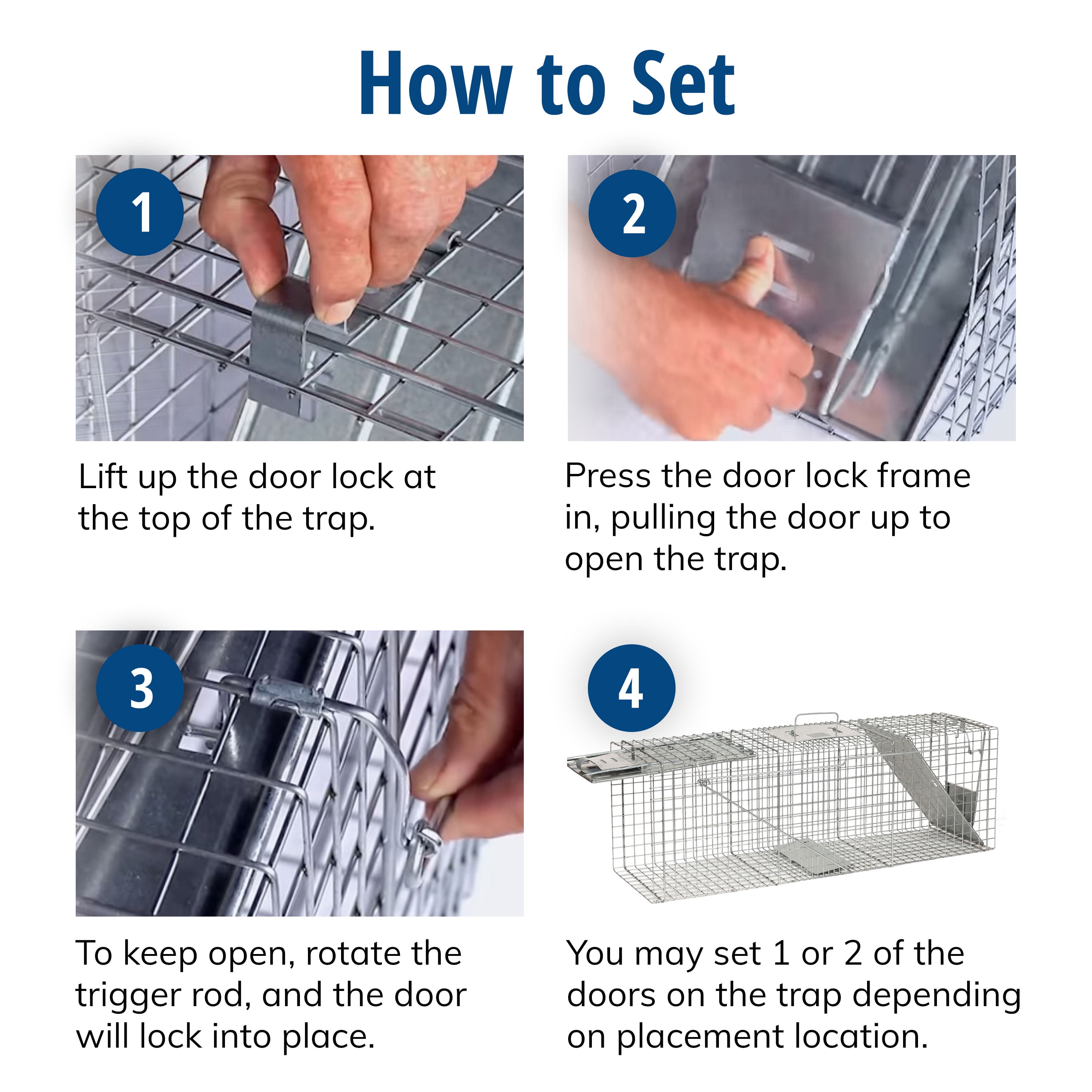 How to Set

1

Lift up the door lock at the top of the trap.

2

Press the door lock frame in, pulling the door up to open the trap.

3

To keep open, rotate the trigger rod, and the door will lock into place.

4

You may set 1 or 2 of the doors on the trap depending on placement location.