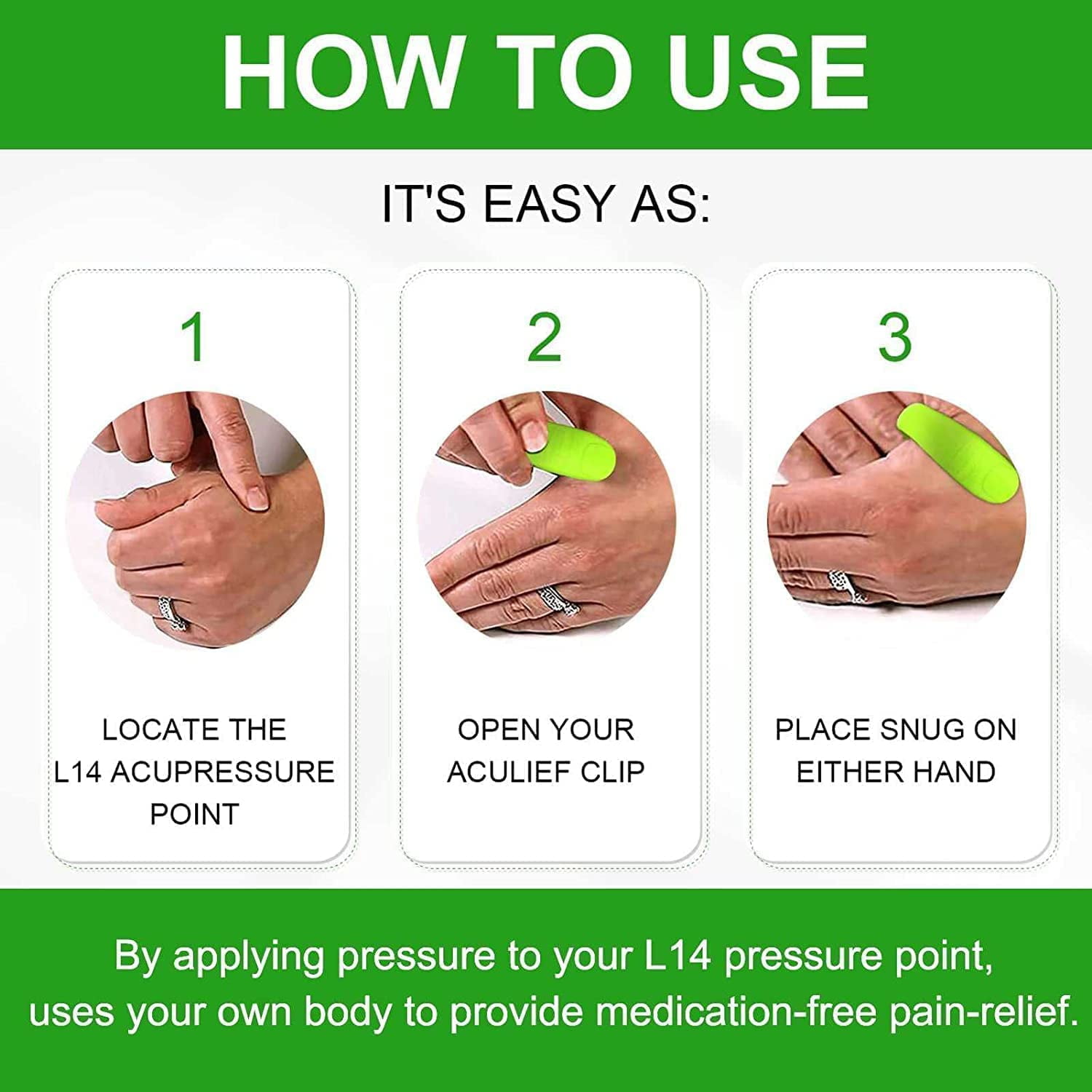 HOW TO USE

IT'S EASY AS:

1

LOCATE THE L14 ACUPRESSURE POINT

2

OPEN YOUR ACULIEF CLIP

3

PLACE SNUG ON EITHER HAND

By applying pressure to your L14 pressure point, uses your own body to provide medication-free pain-relief.