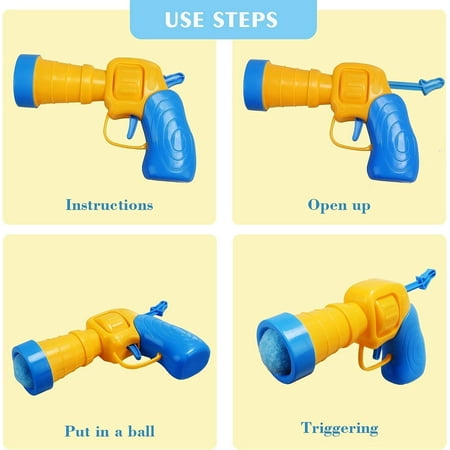 USE STEPS

Instructions

Open up

Put in a ball

Triggering