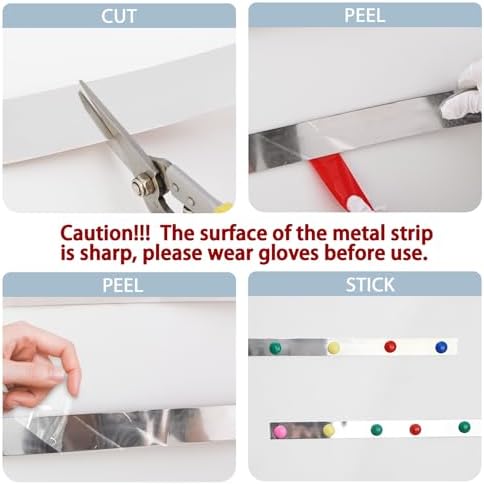 CUT

PEEL

Caution!!! The surface of the metal strip is sharp, please wear gloves before use.

PEEL

STICK