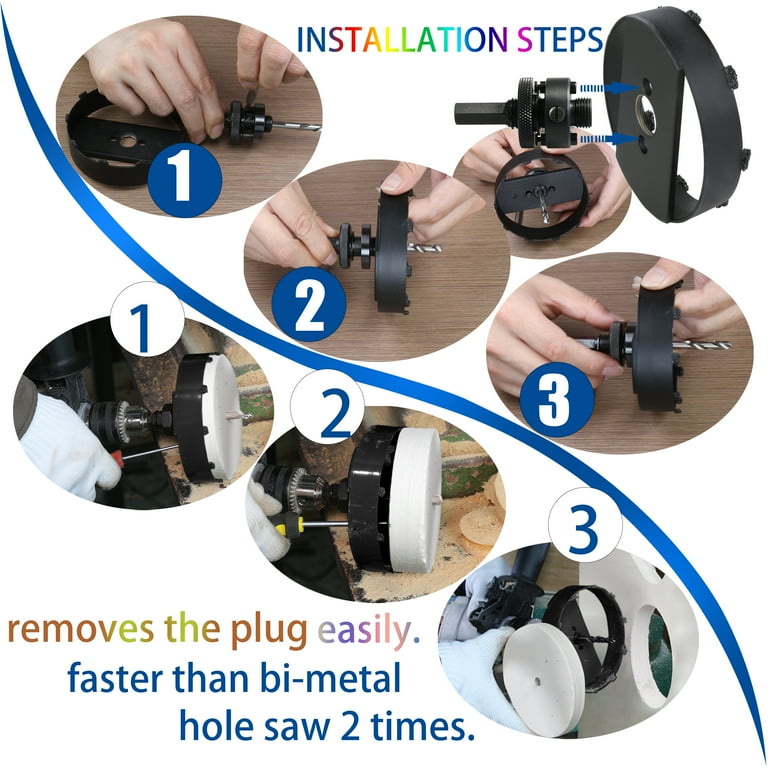 INSTALLATION STEPS

1

2

3

1

2

3

removes the plug easily.
faster than bi-metal hole saw 2 times.