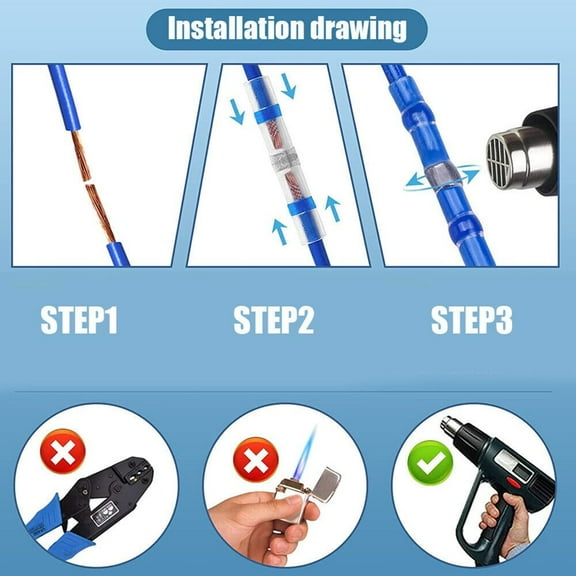 Installation drawing

STEP1

STEP2

STEP3