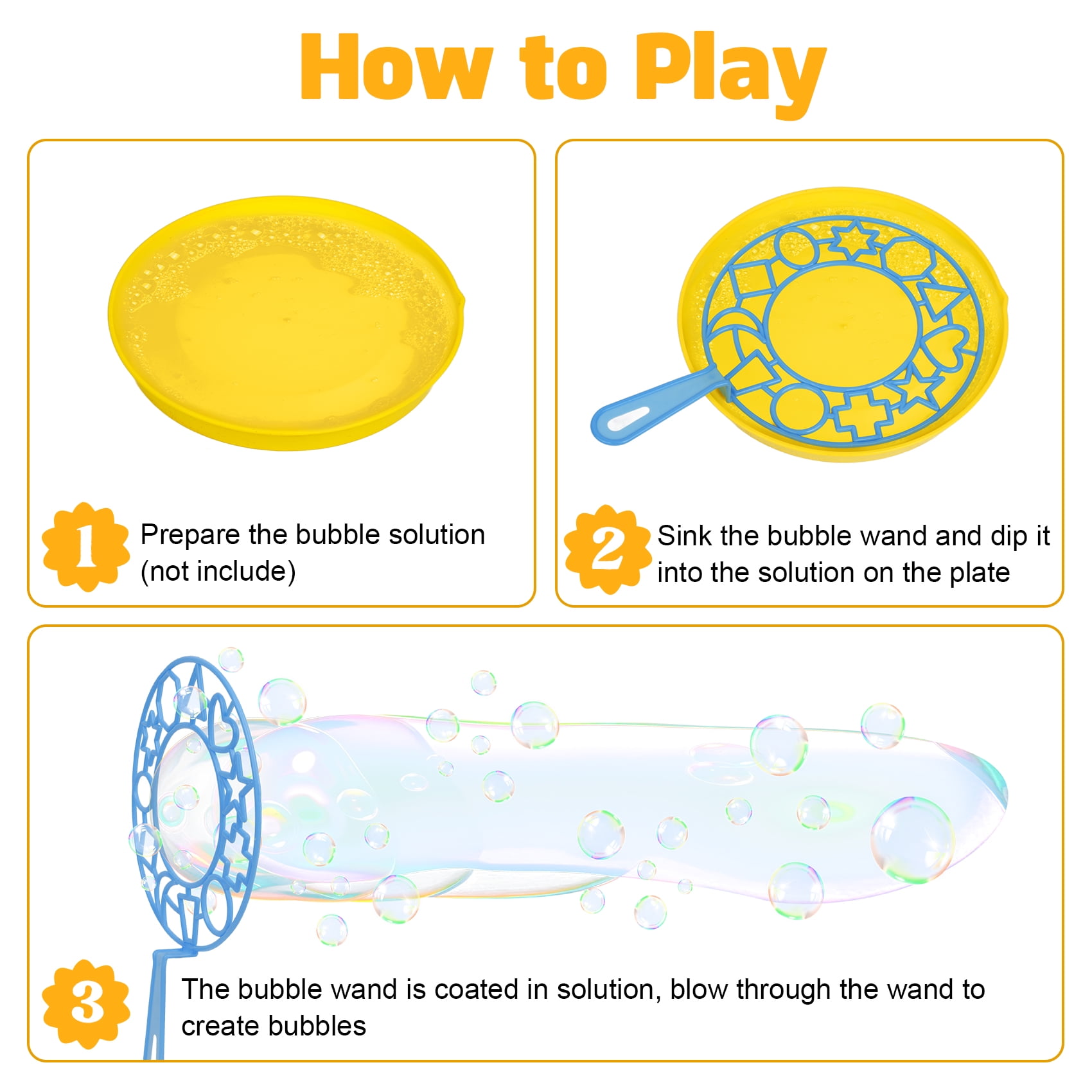 How to Play

1 Prepare the bubble solution (not include)

2 Sink the bubble wand and dip it into the solution on the plate

3 The bubble wand is coated in solution, blow through the wand to create bubbles