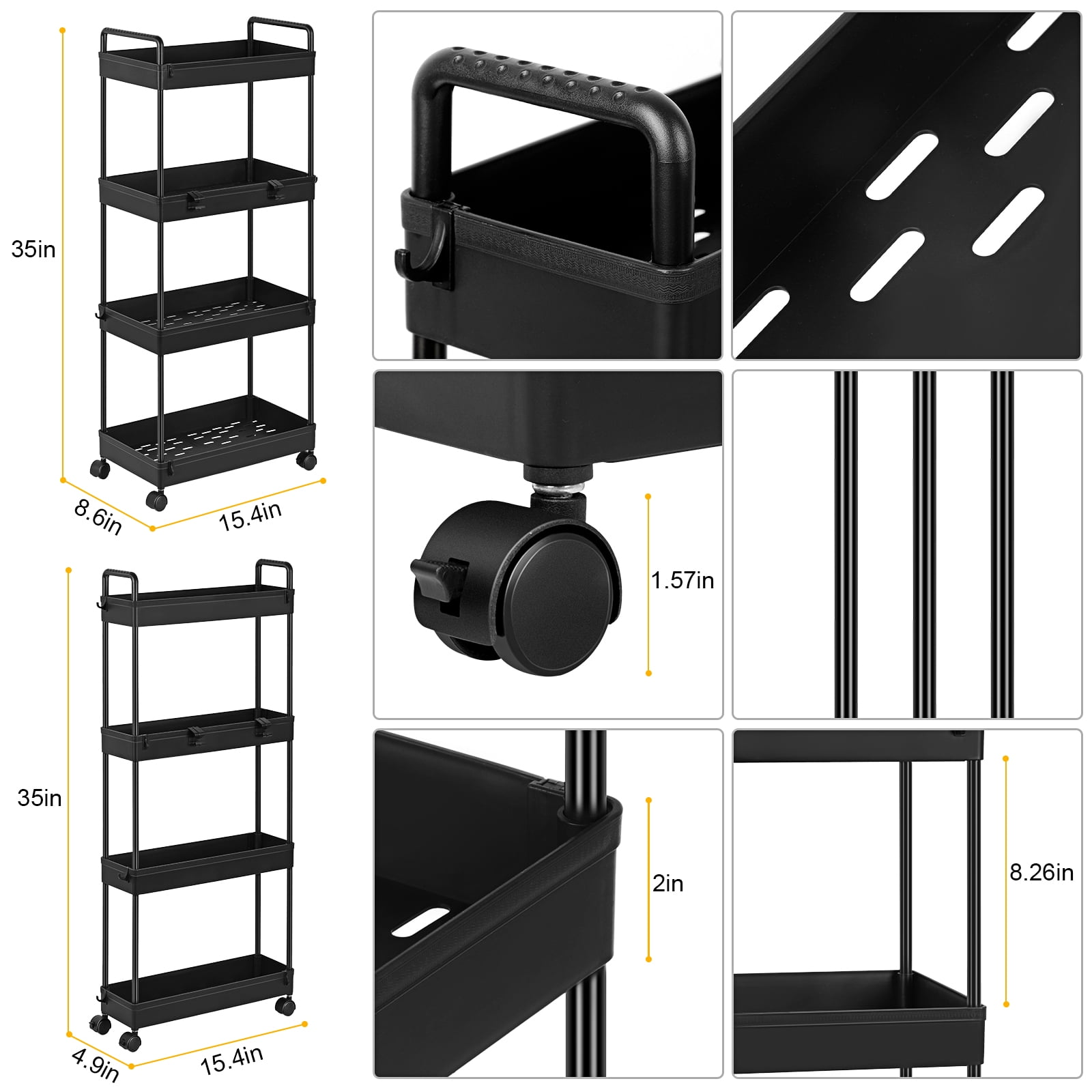 35in

8.6in

15.4in

35in

4.9in

15.4in

1.57in

2in

8.26in