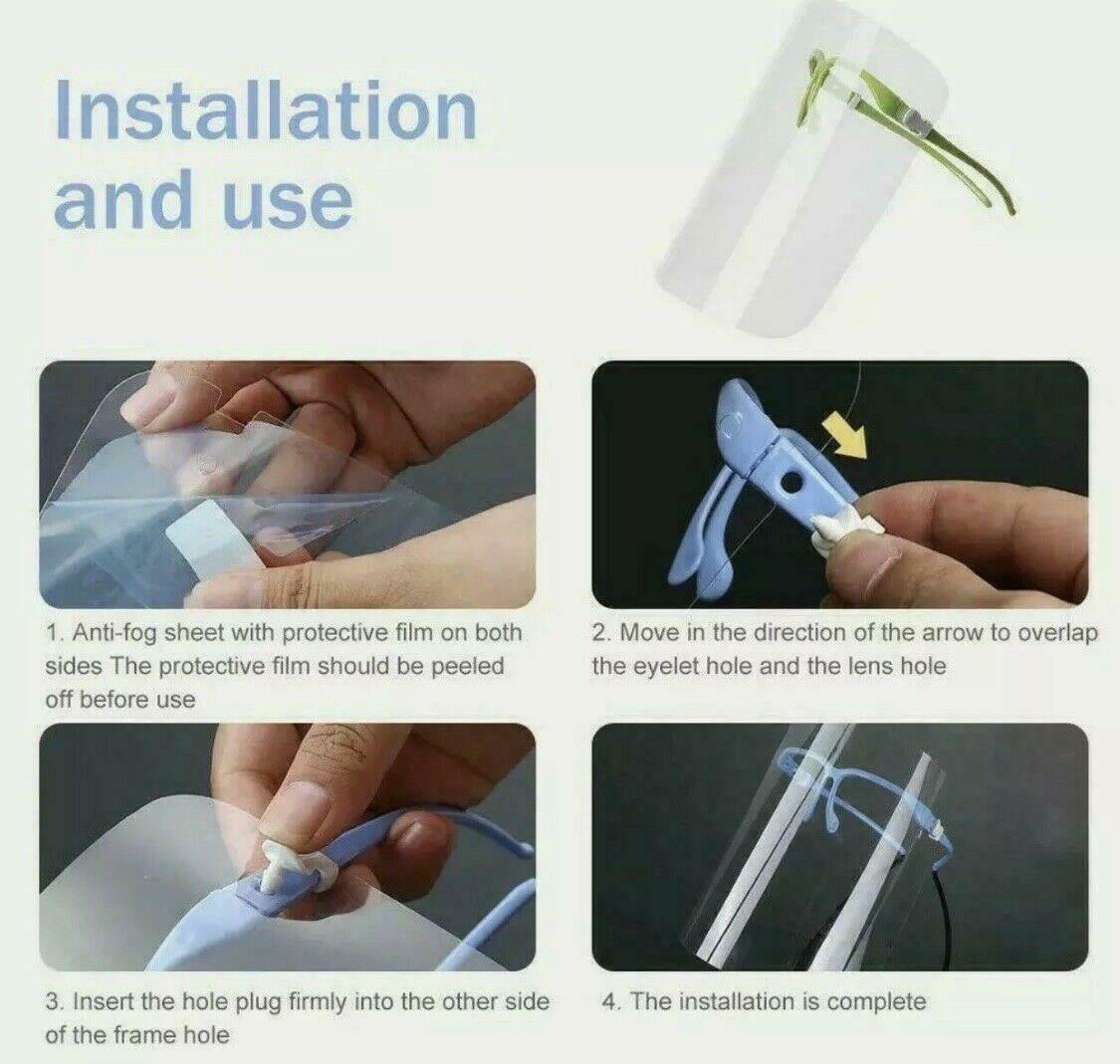 Installation and use

1. Anti-fog sheet with protective film on both sides The protective film should be peeled off before use

2. Move in the direction of the arrow to overlap the eyelet hole and the lens hole

3. Insert the hole plug firmly into the other side of the frame hole

4. The installation is complete