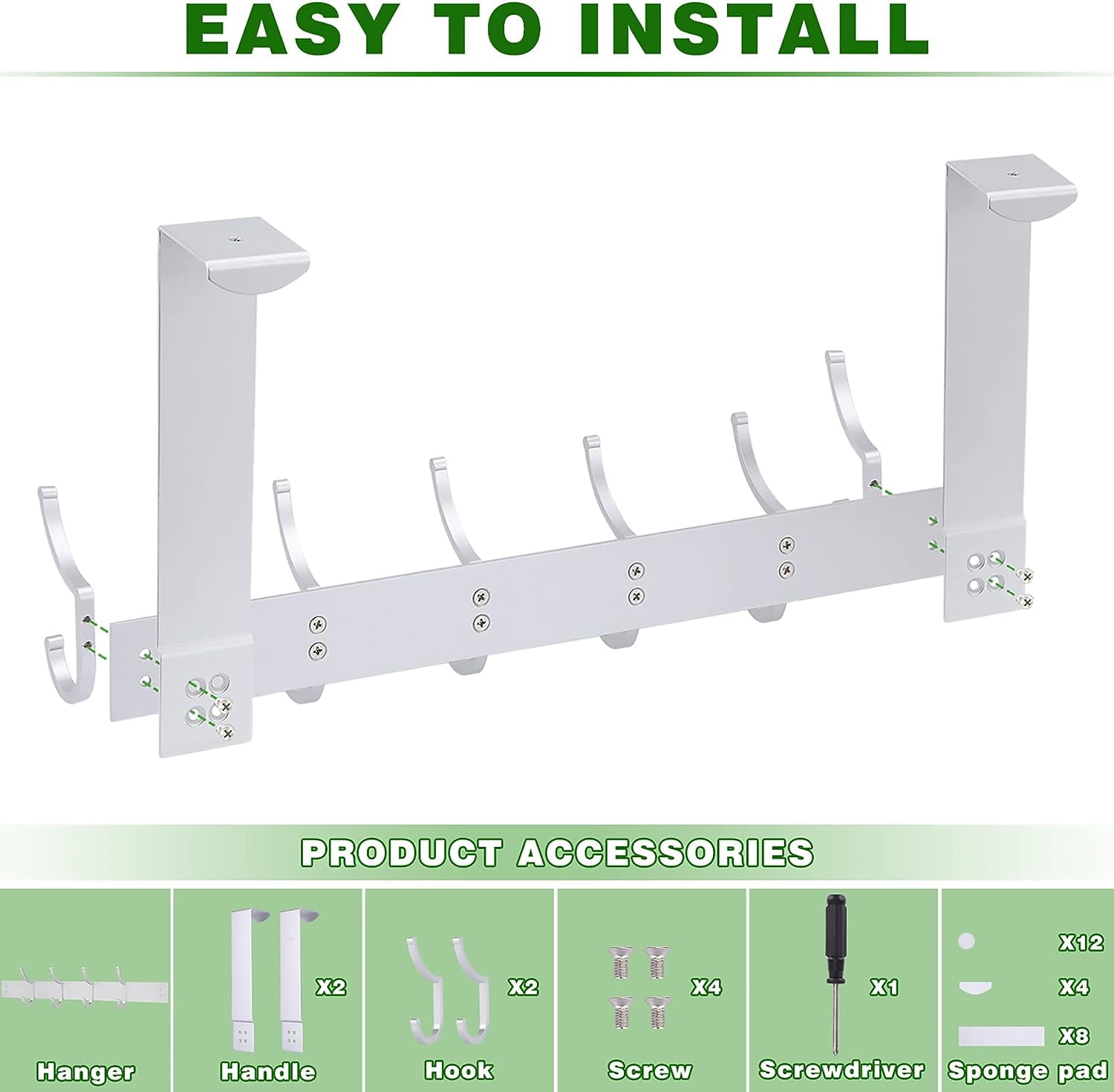 EASY TO INSTALL

PRODUCT ACCESSORIES

Hanger

X2

Handle

X2

Hook

X4

Screw

X1

Screwdriver

X12

X4

X8

Sponge pad