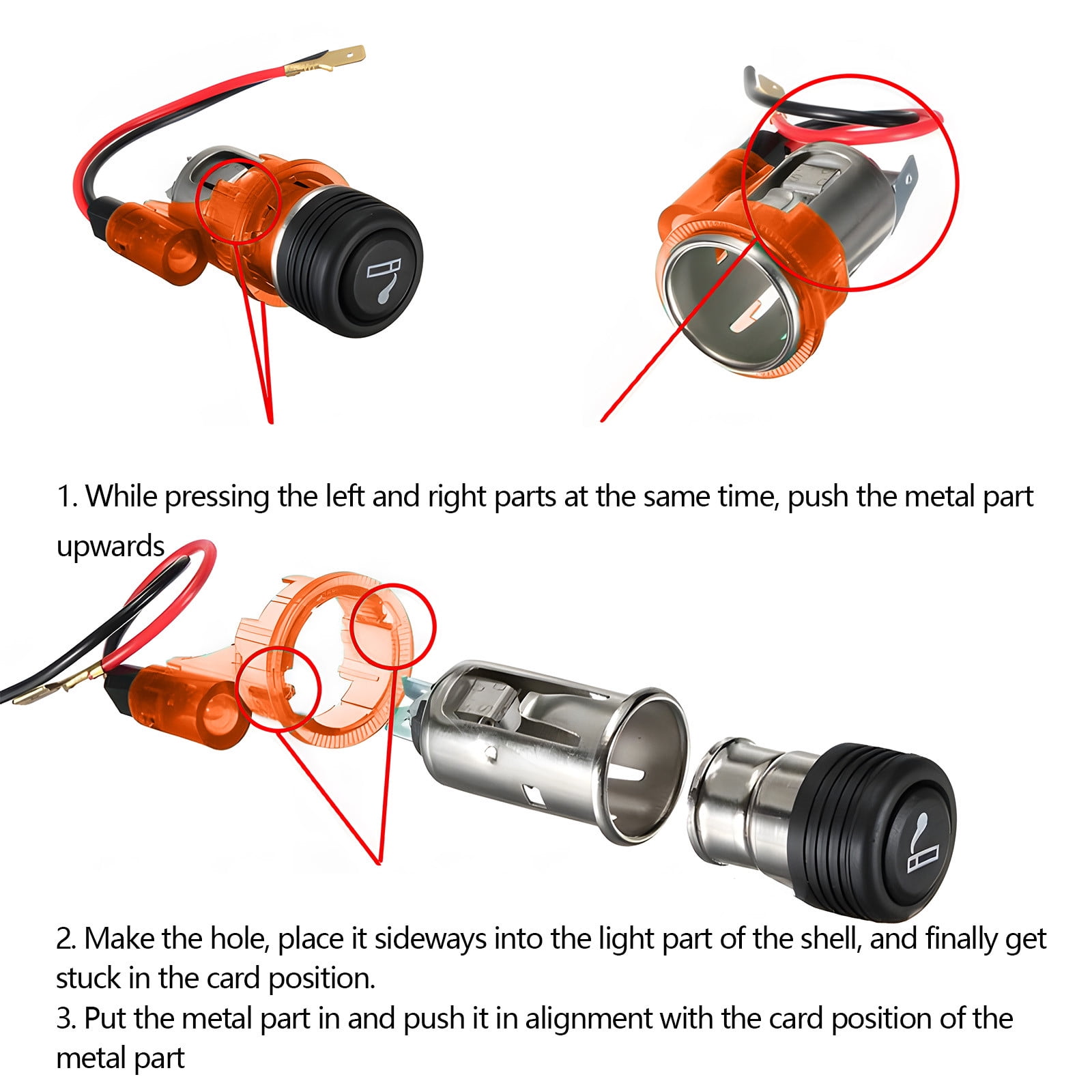 1. While pressing the left and right parts at the same time, push the metal part upwards

2. Make the hole, place it sideways into the light part of the shell, and finally get stuck in the card position.
3. Put the metal part in and push it in alignment with the card position of the metal part