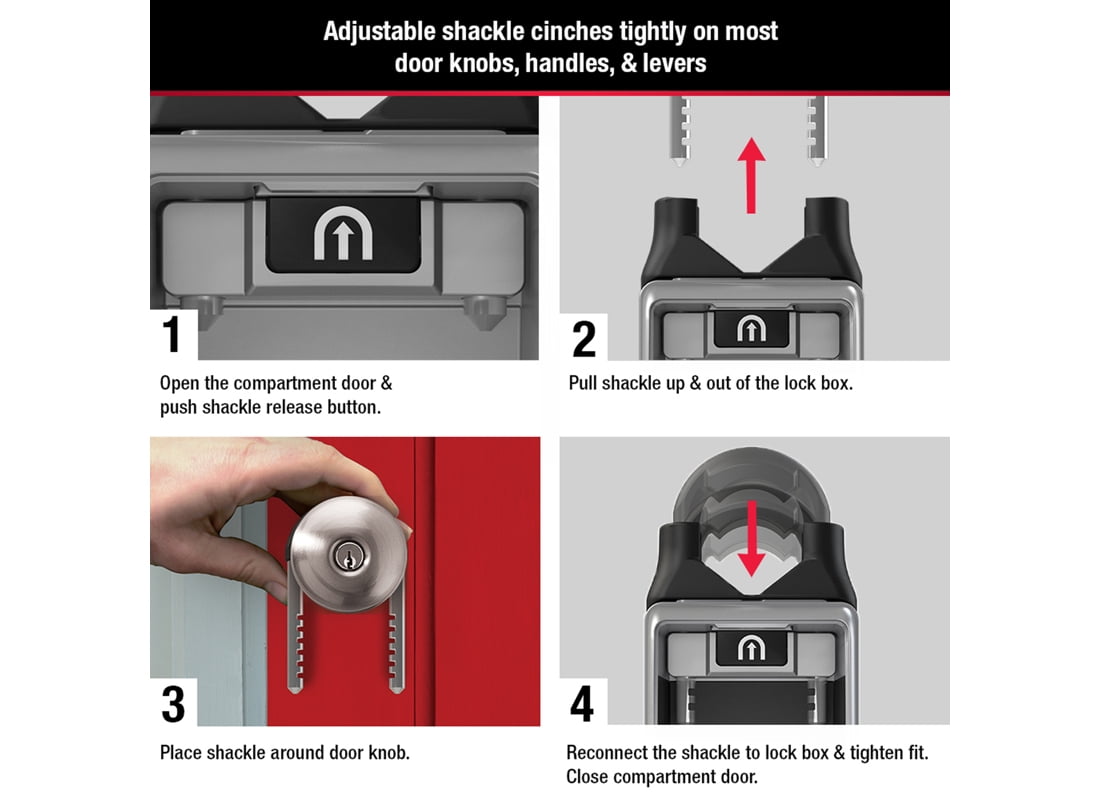 Adjustable shackle cinches tightly on most door knobs, handles, & levers

1

Open the compartment door & push shackle release button.

2

Pull shackle up & out of the lock box.

3

Place shackle around door knob.

4

Reconnect the shackle to lock box & tighten fit. Close compartment door.