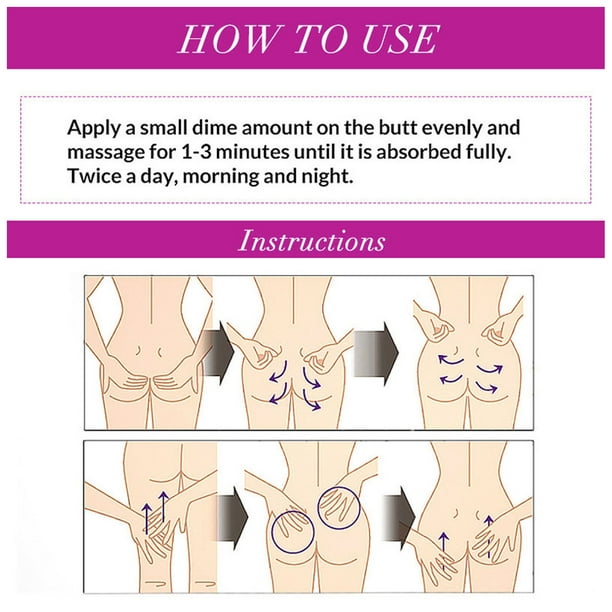 HOW TO USE

Apply a small dime amount on the butt evenly and massage for 1-3 minutes until it is absorbed fully. Twice a day, morning and night.

Instructions