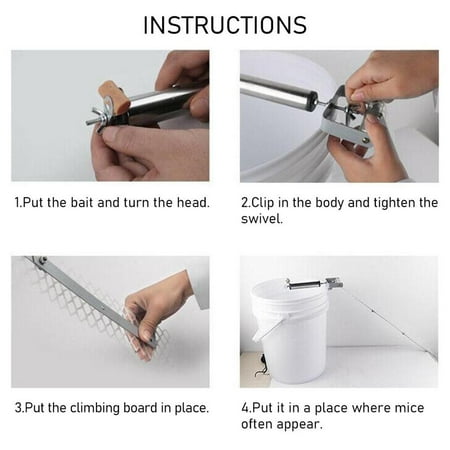 INSTRUCTIONS

1.Put the bait and turn the head.

2.Clip in the body and tighten the swivel.

3.Put the climbing board in place.

4.Put it in a place where mice often appear.