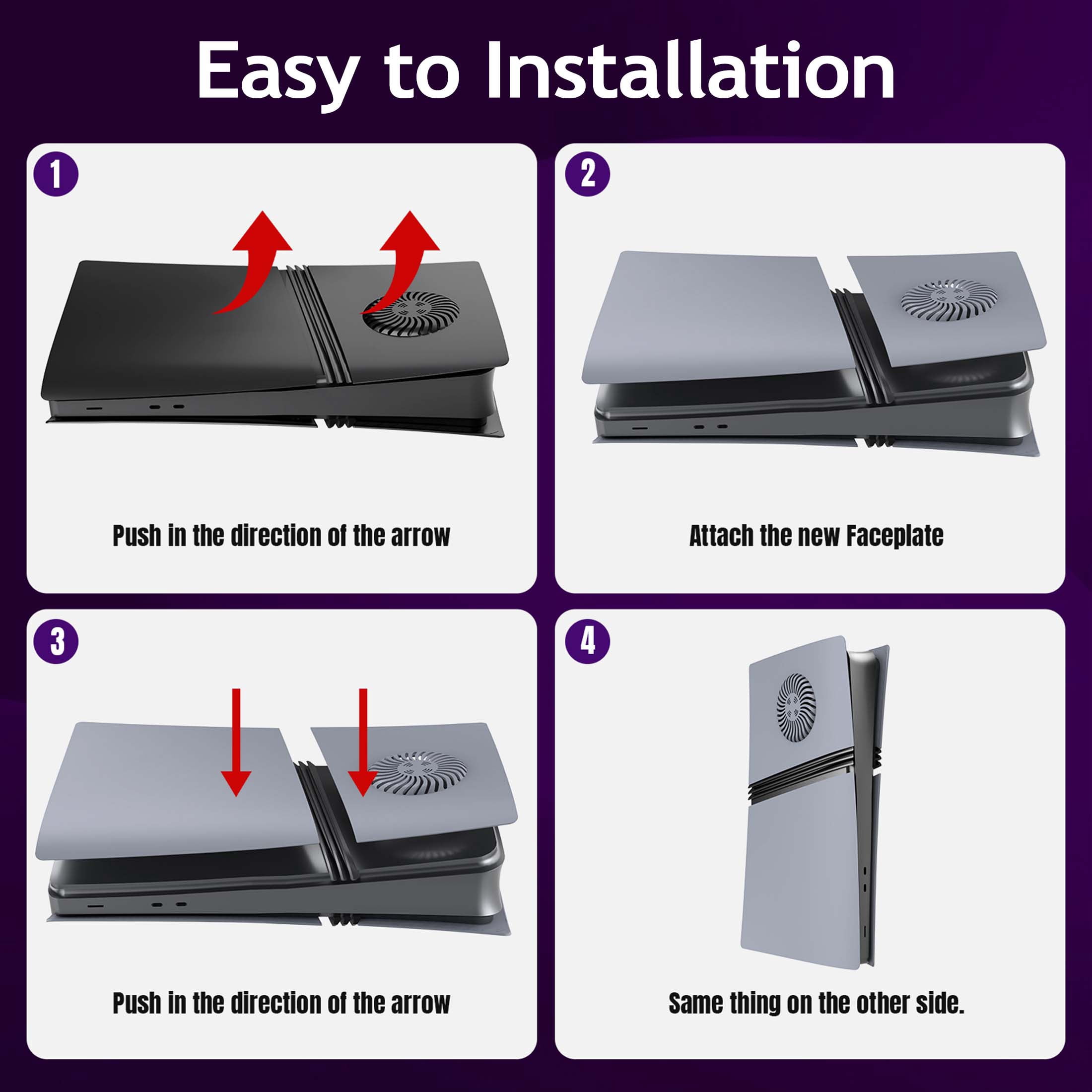 Easy to Installation

1

Push in the direction of the arrow

2

Attach the new Faceplate

3

Push in the direction of the arrow

4

Same thing on the other side.