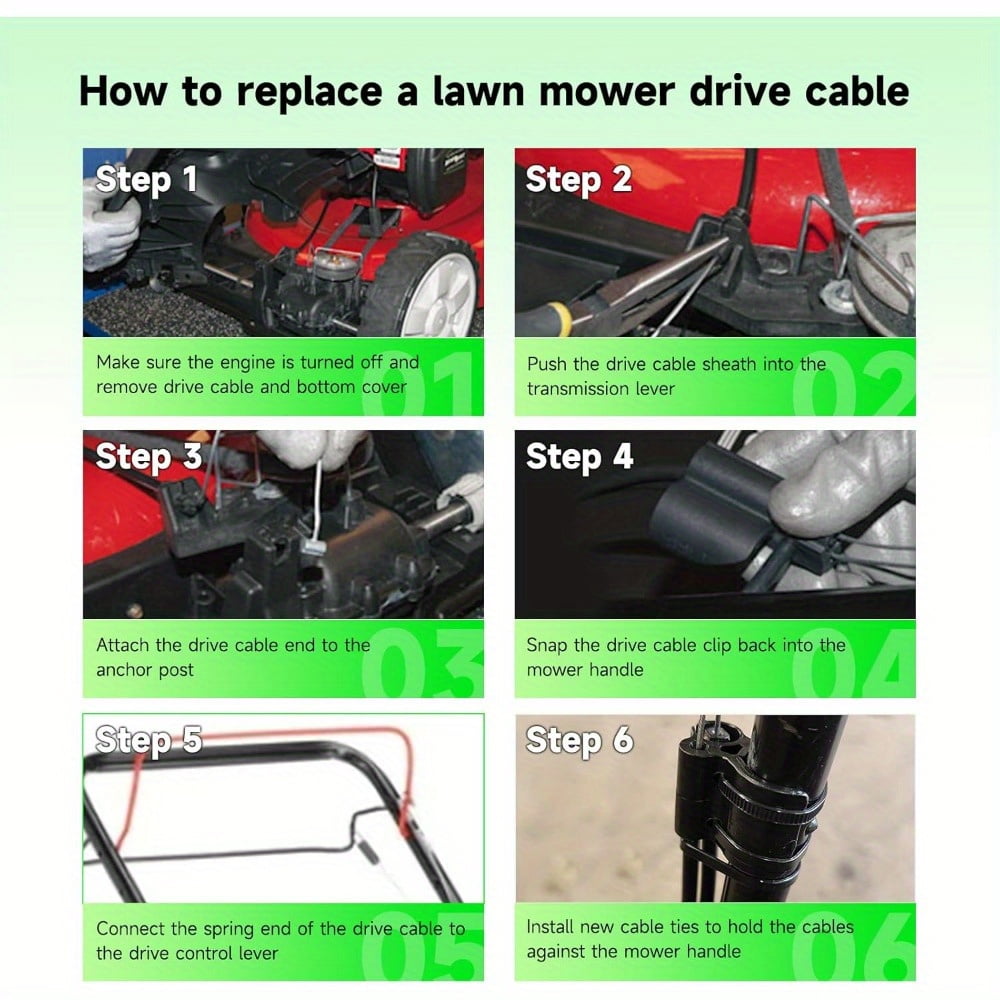 How to replace a lawn mower drive cable

Step 1

Make sure the engine is turned off and remove drive cable and bottom cover

01

Step 2

Push the drive cable sheath into the transmission lever

02

Step 3

Attach the drive cable end to the anchor post

03

Step 4

Snap the drive cable clip back into the mower handle

04

Step 5

Connect the spring end of the drive cable to the drive control lever

05

Step 6

Install new cable ties to hold the cables against the mower handle

06