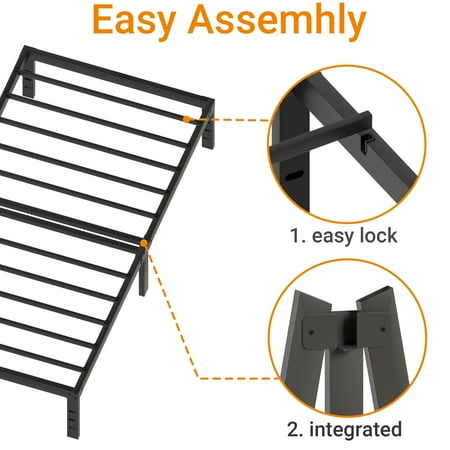 Easy Assemhly

1. easy lock

2. integrated