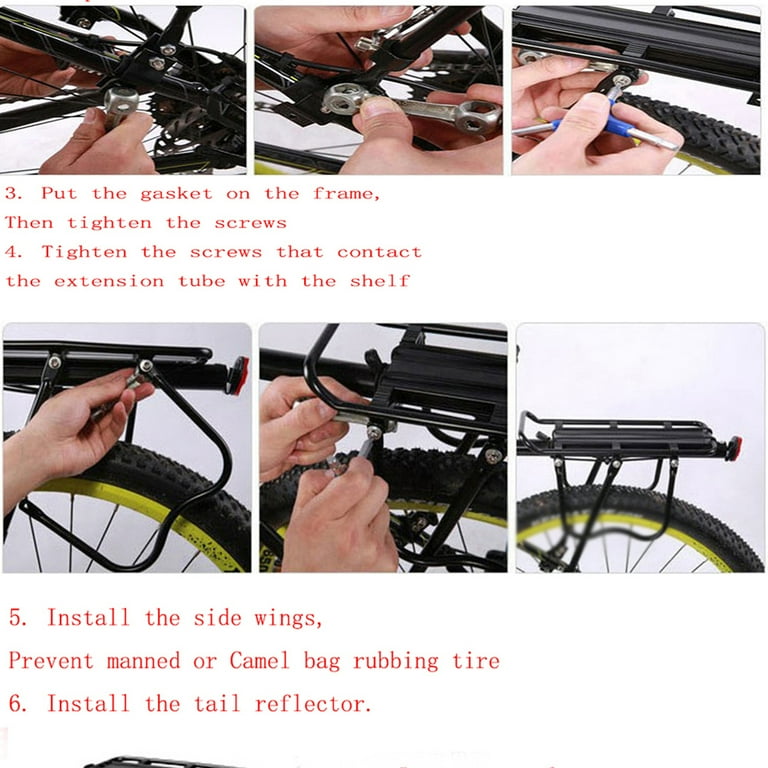 3. Put the gasket on the frame,
Then tighten the screws
4. Tighten the screws that contact the extension tube with the shelf

5. Install the side wings,
Prevent manned or Camel bag rubbing tire
6. Install the tail reflector.