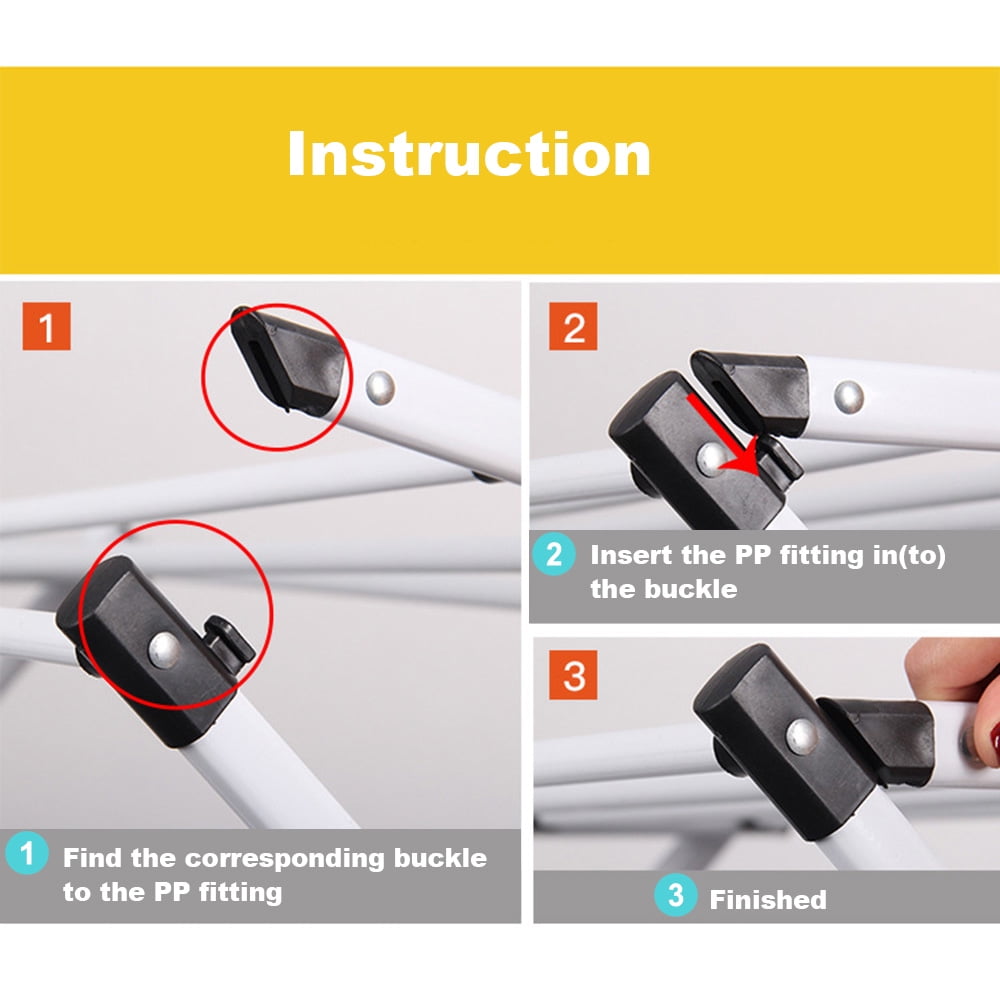 Instruction

1

1 Find the corresponding buckle to the PP fitting

2

2 Insert the PP fitting in(to) the buckle

3

3 Finished