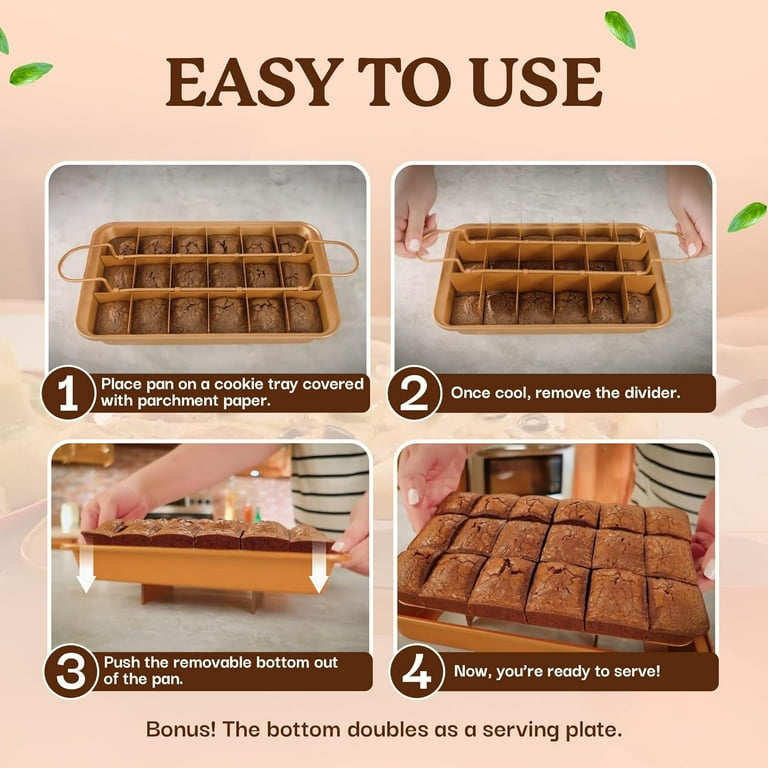 EASY TO USE

1 Place pan on a cookie tray covered with parchment paper.

2 Once cool, remove the divider.

3 Push the removable bottom out of the pan.

4 Now, you're ready to serve!

Bonus! The bottom doubles as a serving plate.