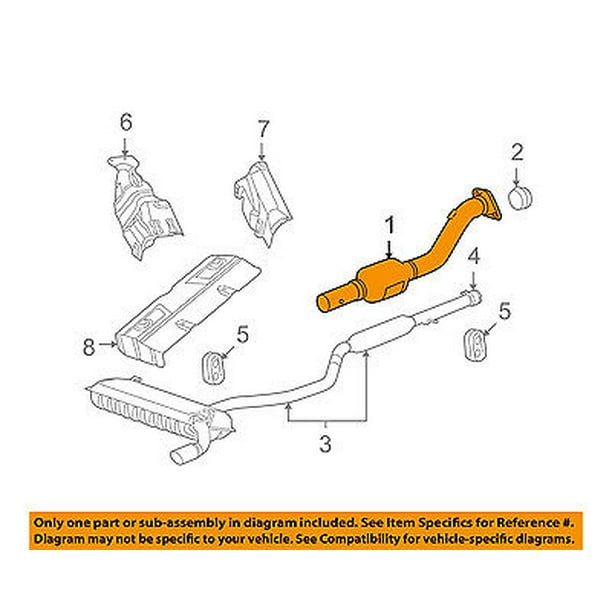 6
7
2
1
4
5
8
5
3

Only one part or sub-assembly in diagram included. See Item Specifics for Reference #.
Diagram may not be specific to your vehicle. See Compatibility for vehicle-specific diagrams.