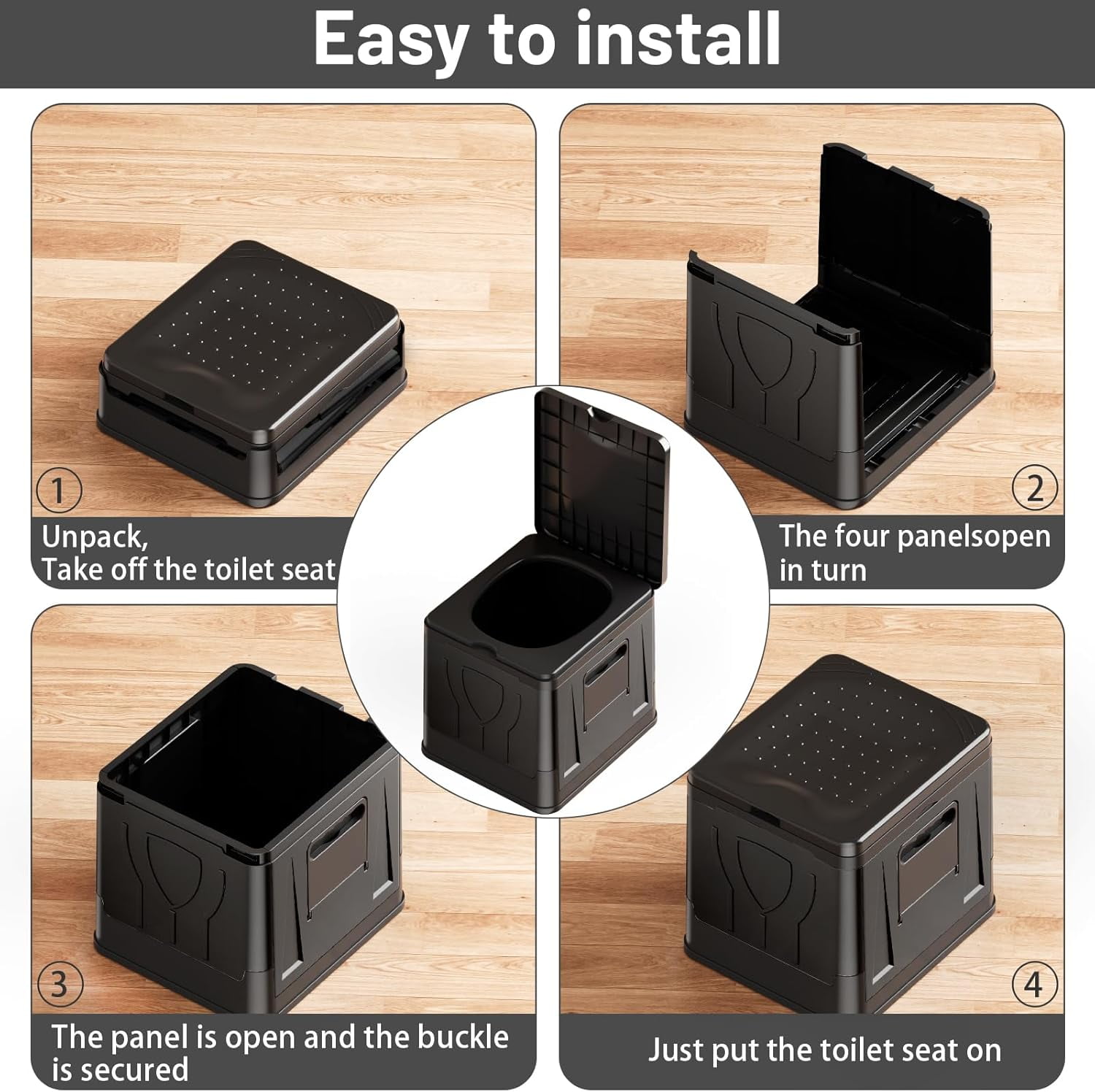 Easy to install

1

Unpack,
Take off the toilet seat

2

The four panelsopen in turn

3

The panel is open and the buckle is secured

4

Just put the toilet seat on