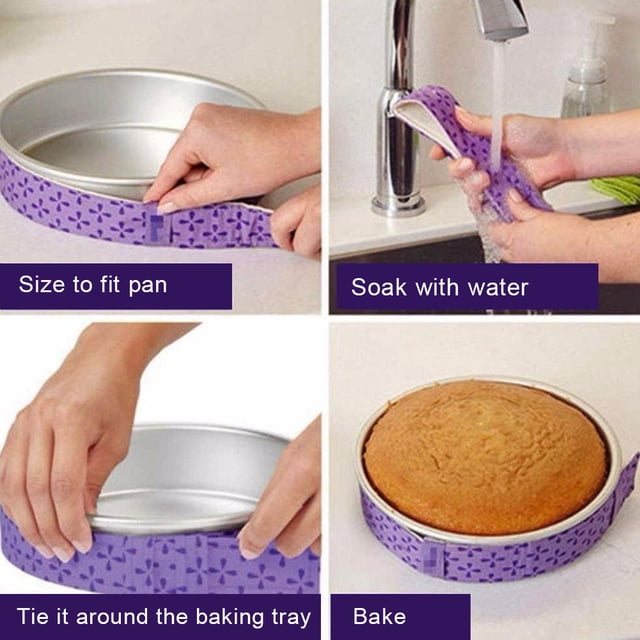 Size to fit pan

Soak with water

Tie it around the baking tray

Bake