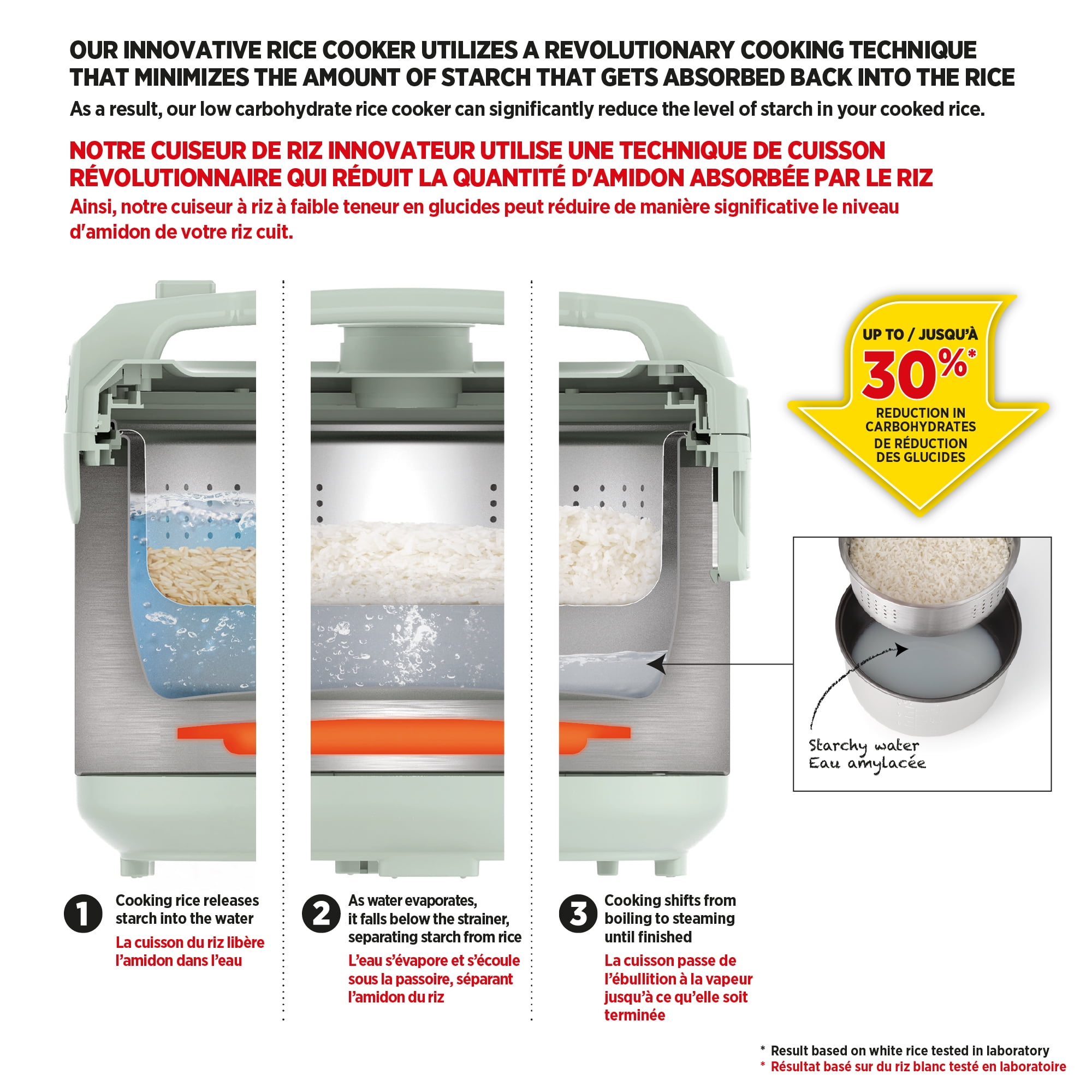 OUR INNOVATIVE RICE COOKER UTILIZES A REVOLUTIONARY COOKING TECHNIQUE THAT MINIMIZES THE AMOUNT OF STARCH THAT GETS ABSORBED BACK INTO THE RICE

As a result, our low carbohydrate rice cooker can significantly reduce the level of starch in your cooked rice.

NOTRE CUISEUR DE RIZ INNOVATEUR UTILISE UNE TECHNIQUE DE CUISSON RÉVOLUTIONNAIRE QUI RÉDUIT LA QUANTITÉ D'AMIDON ABSORBÉE PAR LE RIZ

Ainsi, notre cuiseur à riz à faible teneur en glucides peut réduire de manière significative le niveau d'amidon de votre riz cuit.

UP TO / JUSQU'À
30%*
REDUCTION IN CARBOHYDRATES
DE RÉDUCTION DES GLUCIDES

Starchy water
Eau amylacée

1 Cooking rice releases starch into the water
La cuisson du riz libère l'amidon dans l'eau

2 As water evaporates, it falls below the strainer, separating starch from rice
L'eau s'évapore et s'écoule sous la passoire, séparant l'amidon du riz

3 Cooking shifts from boiling to steaming until finished
La cuisson passe de l'ébullition à la vapeur jusqu'à ce qu'elle soit terminée

* Result based on white rice tested in laboratory
* Résultat basé sur du riz blanc testé en laboratoire