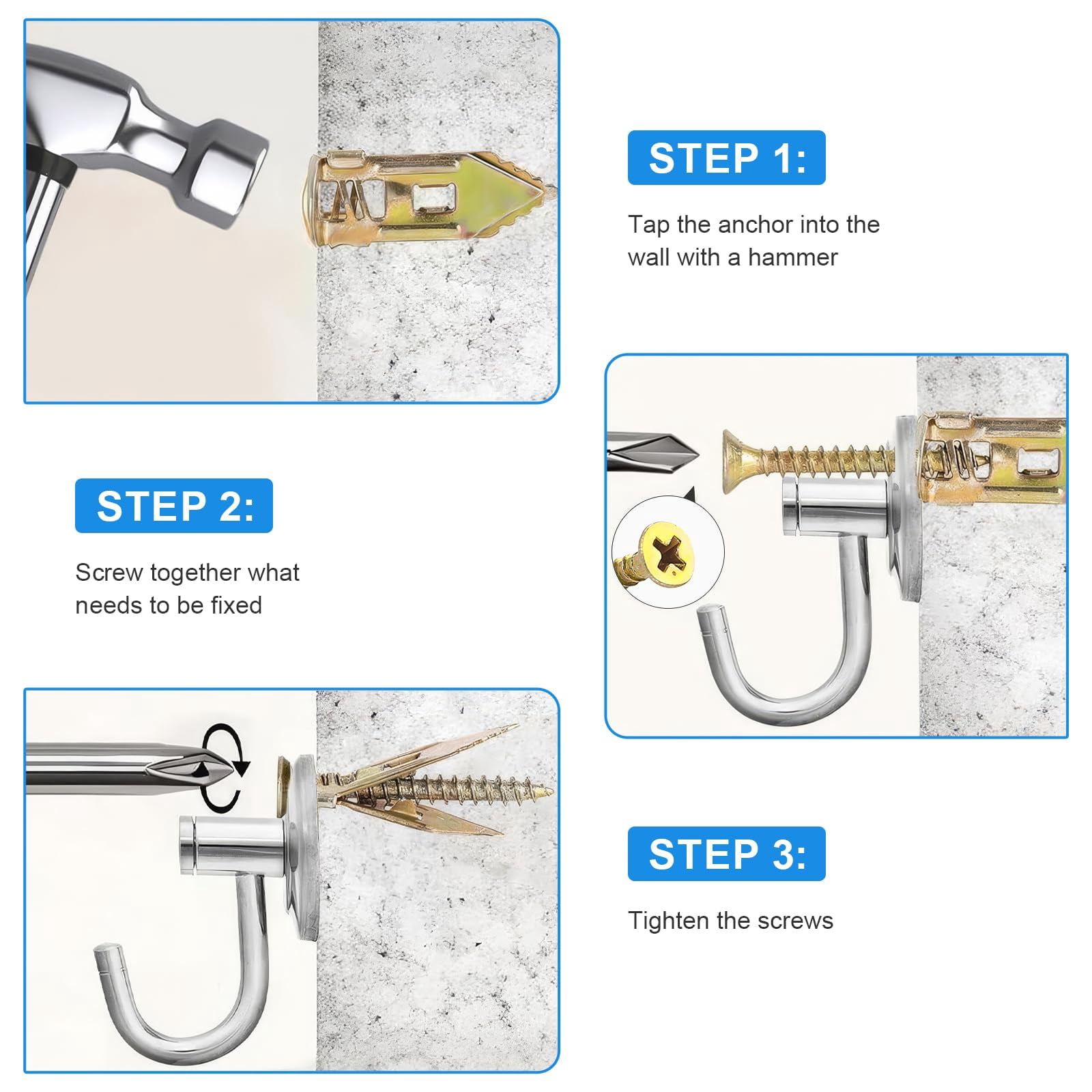 STEP 1:

Tap the anchor into the wall with a hammer

STEP 2:

Screw together what needs to be fixed

STEP 3:

Tighten the screws