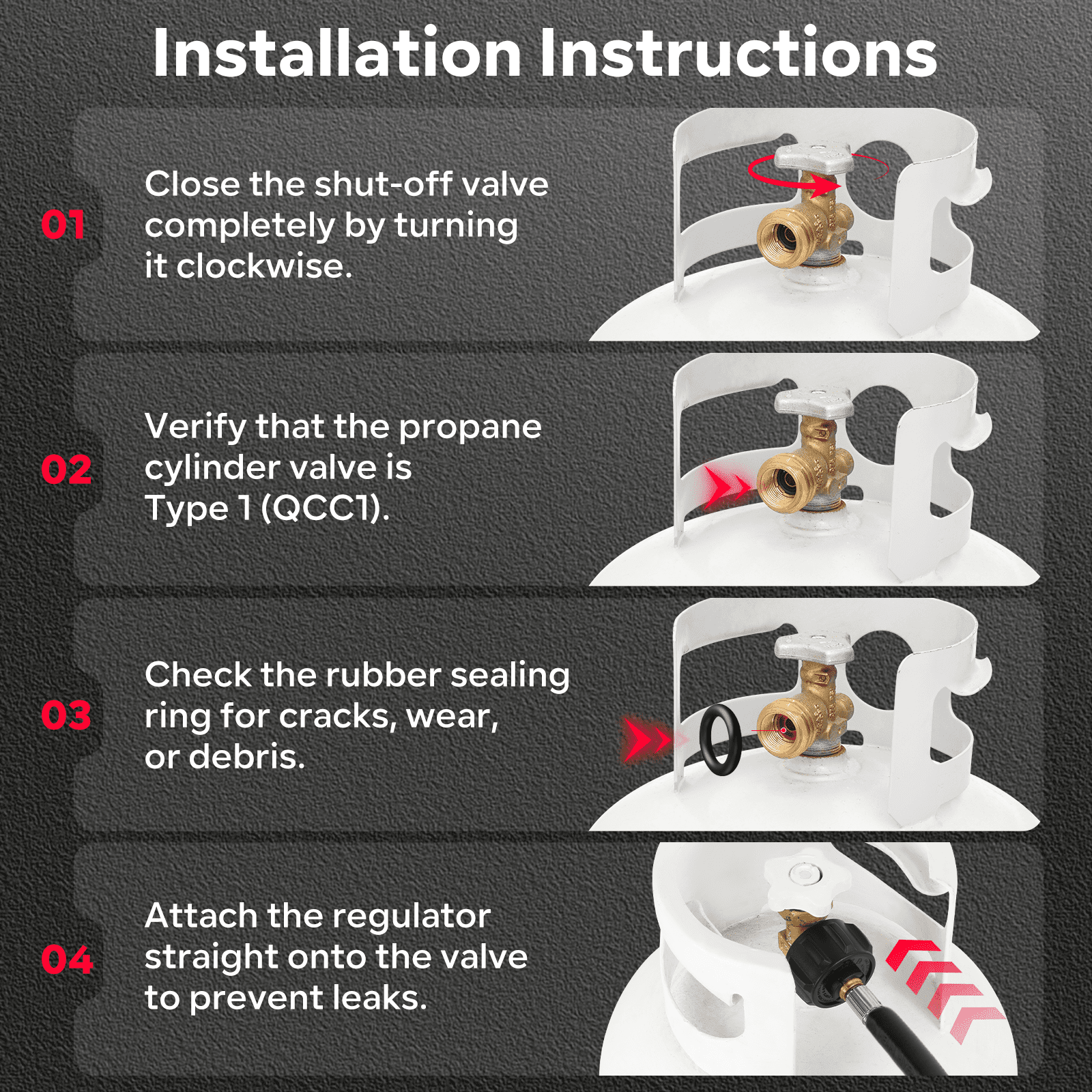 Installation Instructions

01

Close the shut-off valve completely by turning it clockwise.

02

Verify that the propane cylinder valve is Type 1 (QCC1).

03

Check the rubber sealing ring for cracks, wear, or debris.

04

Attach the regulator straight onto the valve to prevent leaks.