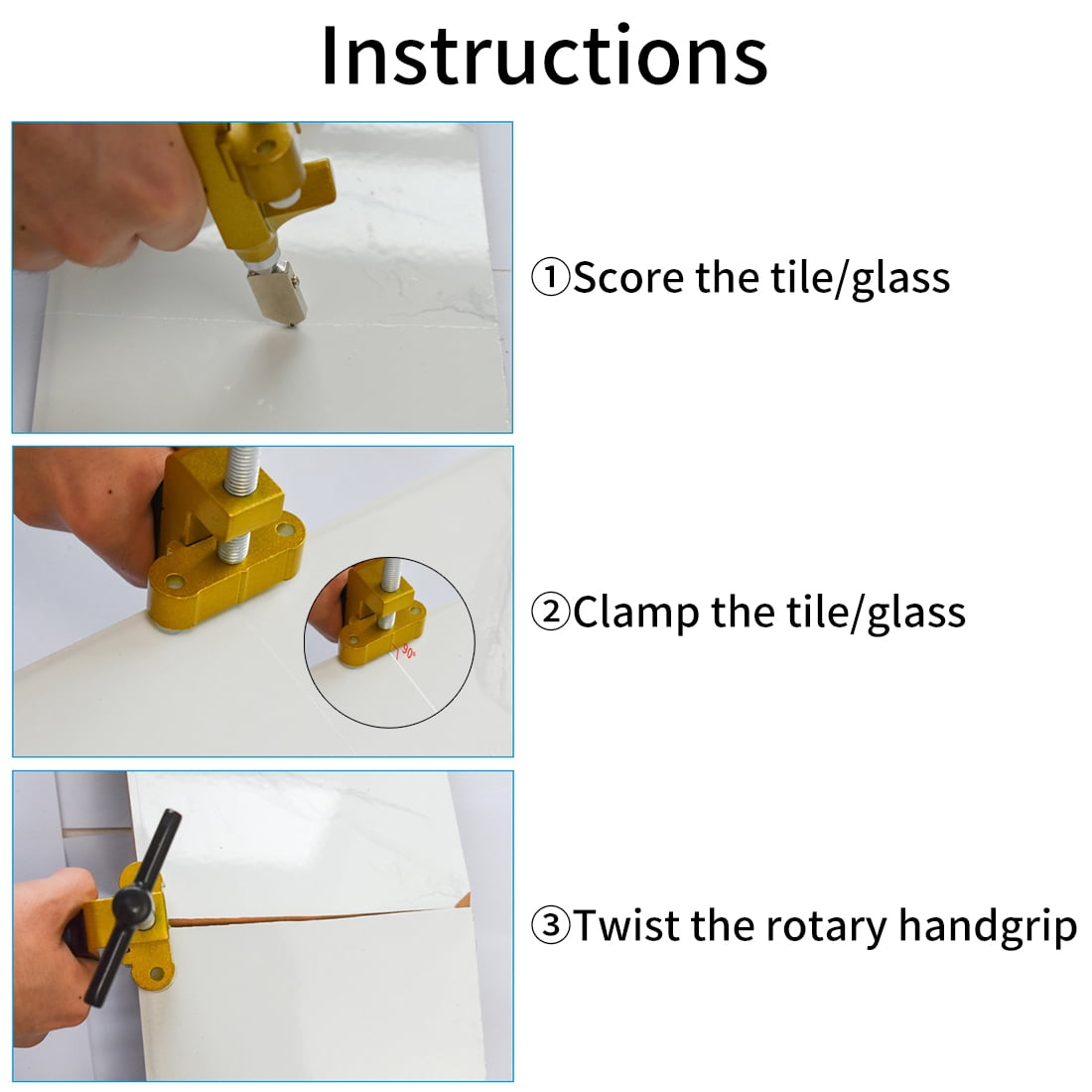 Instructions

①Score the tile/glass

90°

②Clamp the tile/glass

③Twist the rotary handgrip