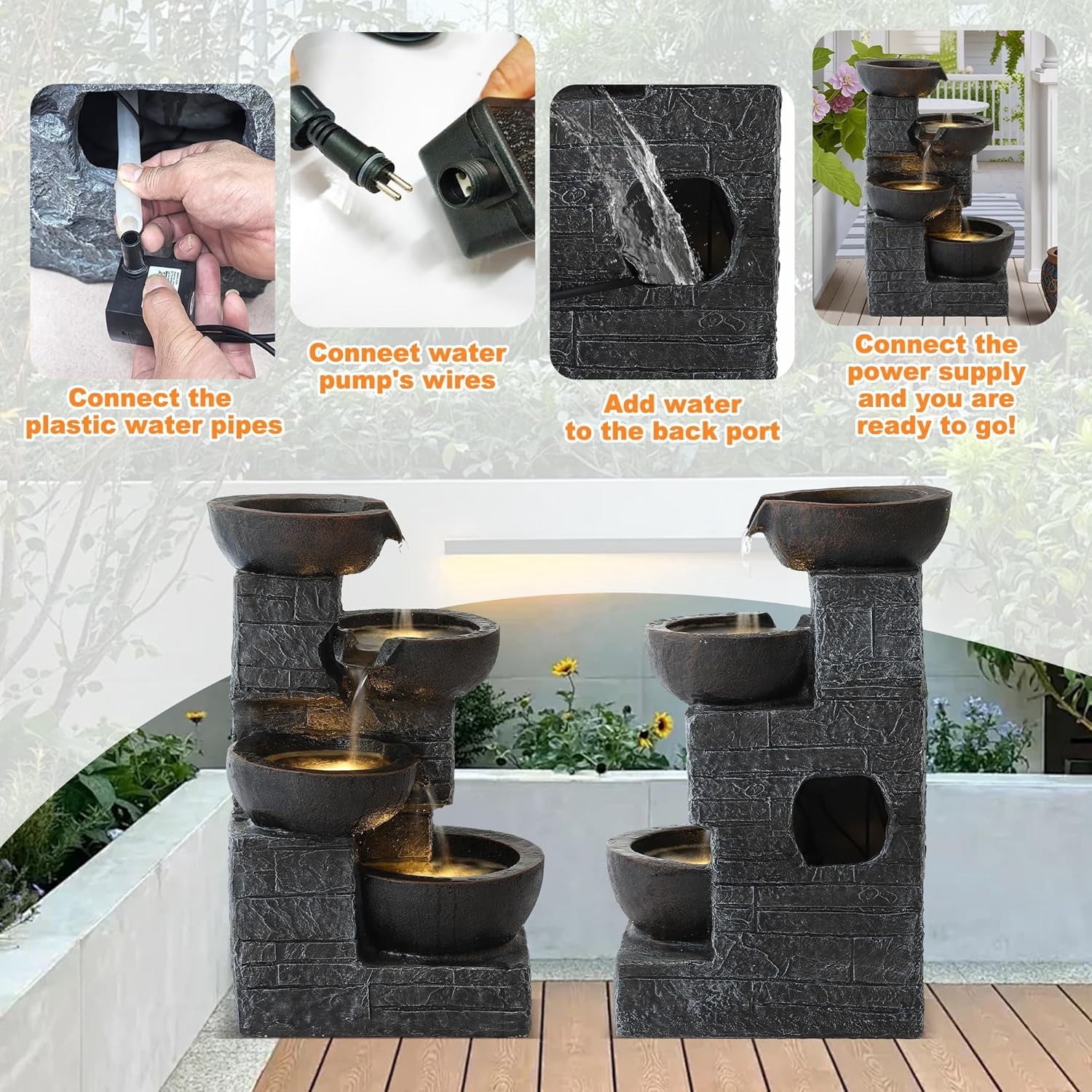 Connect the plastic water pipes

Conneet water pump's wires

Add water to the back port

Connect the power supply and you are ready to go!