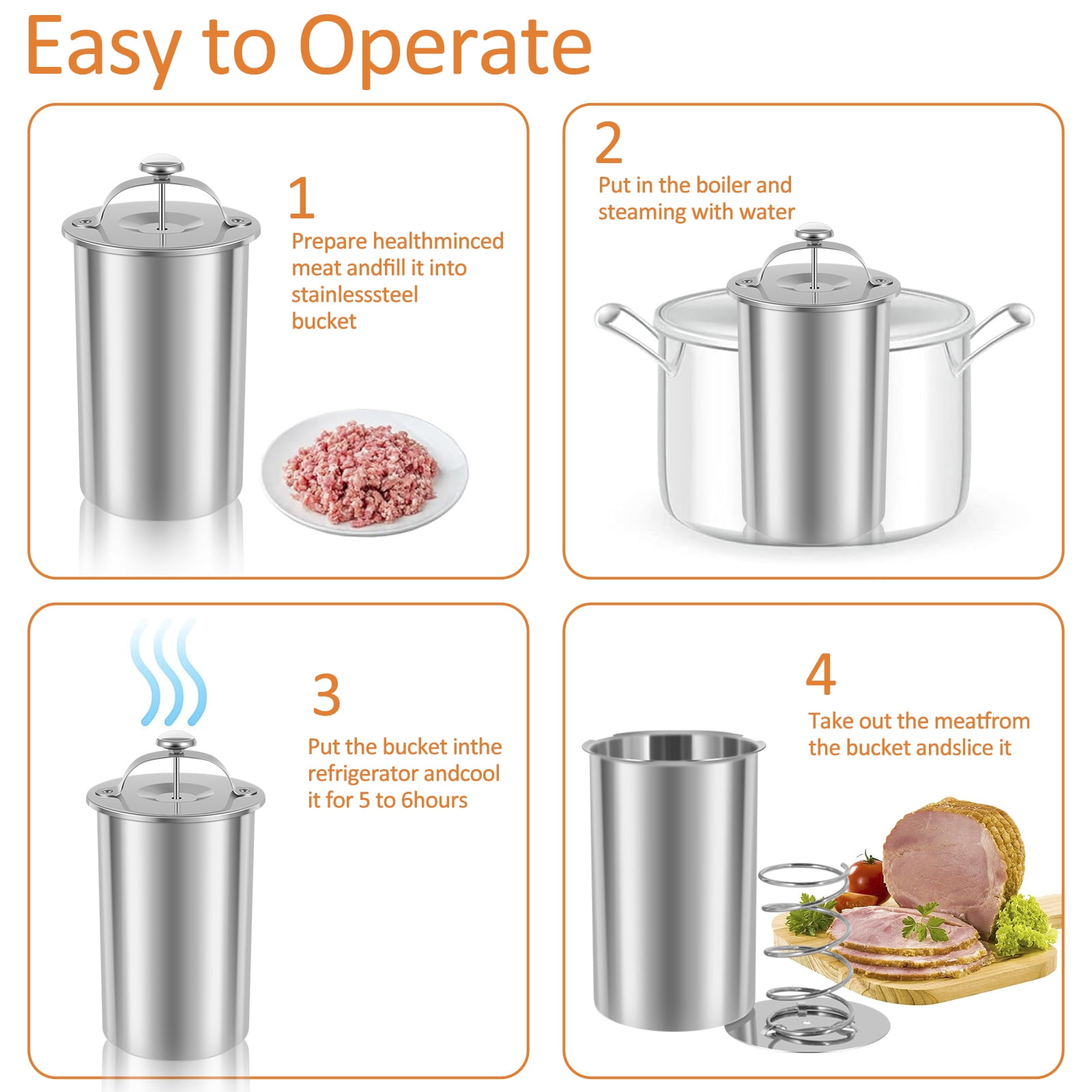 Easy to Operate

1
Prepare healthminced meat andfill it into stainlesssteel bucket

2
Put in the boiler and steaming with water

3
Put the bucket inthe refrigerator andcool it for 5 to 6hours

4
Take out the meatfrom the bucket andslice it